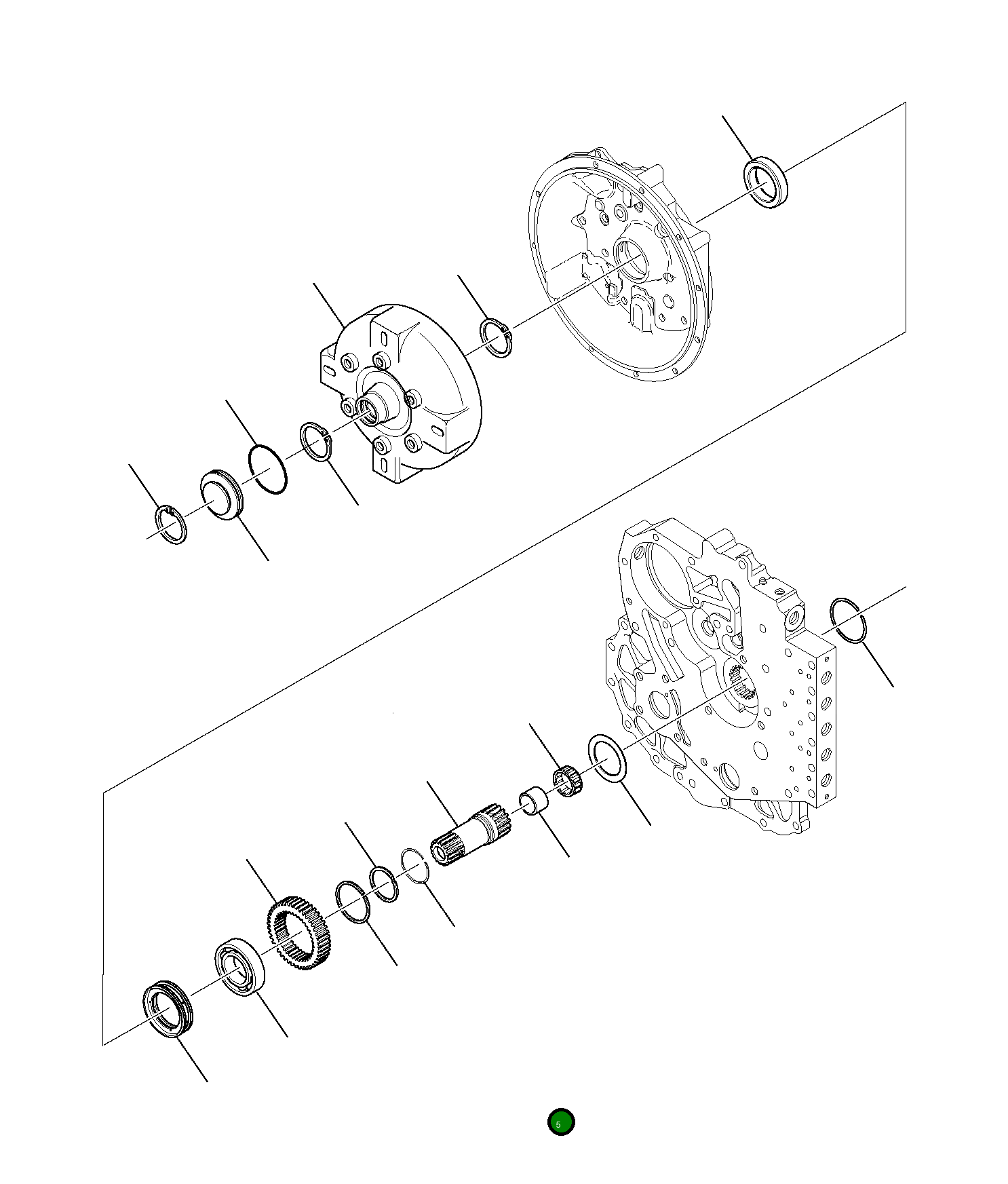 5