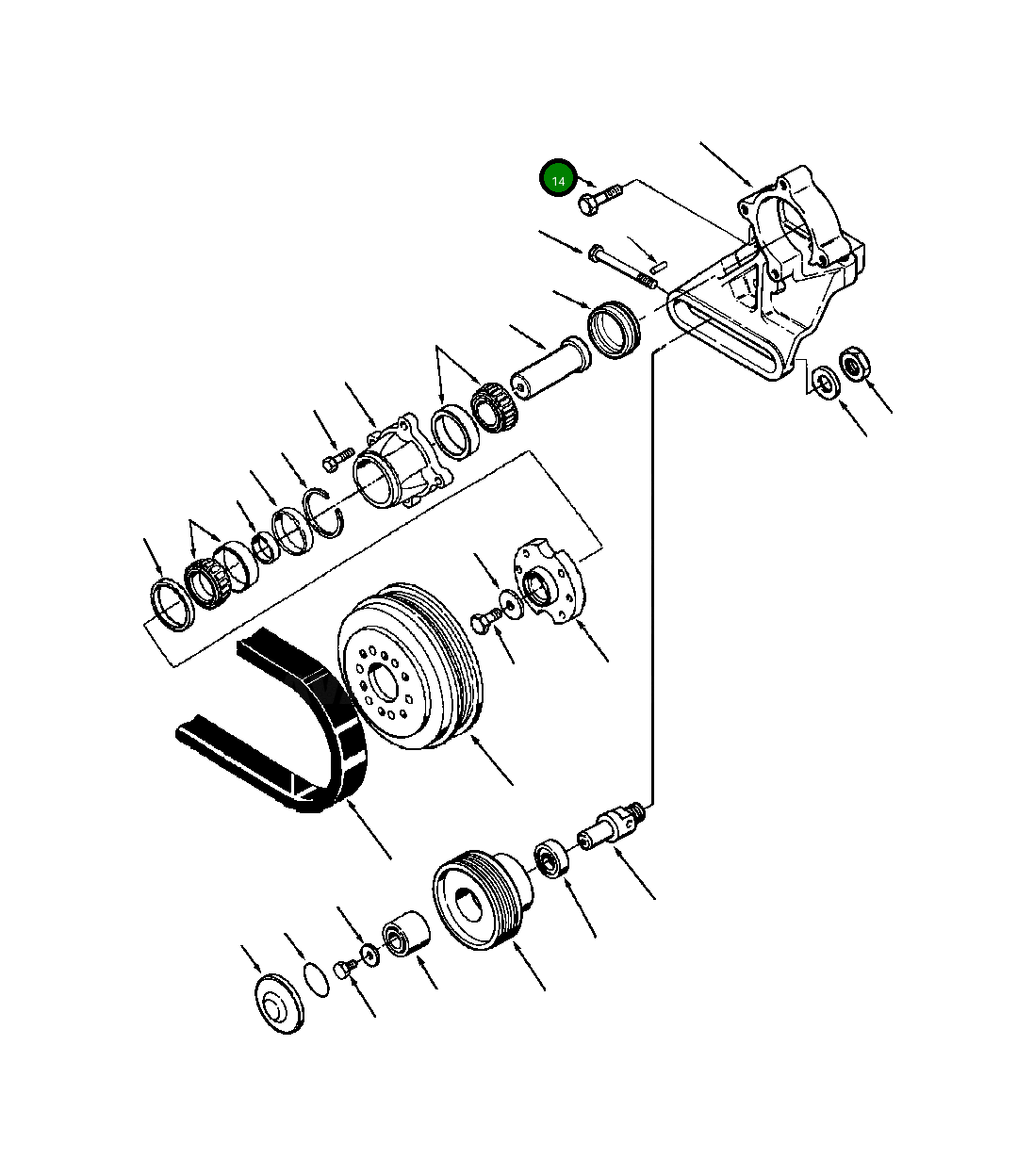 14