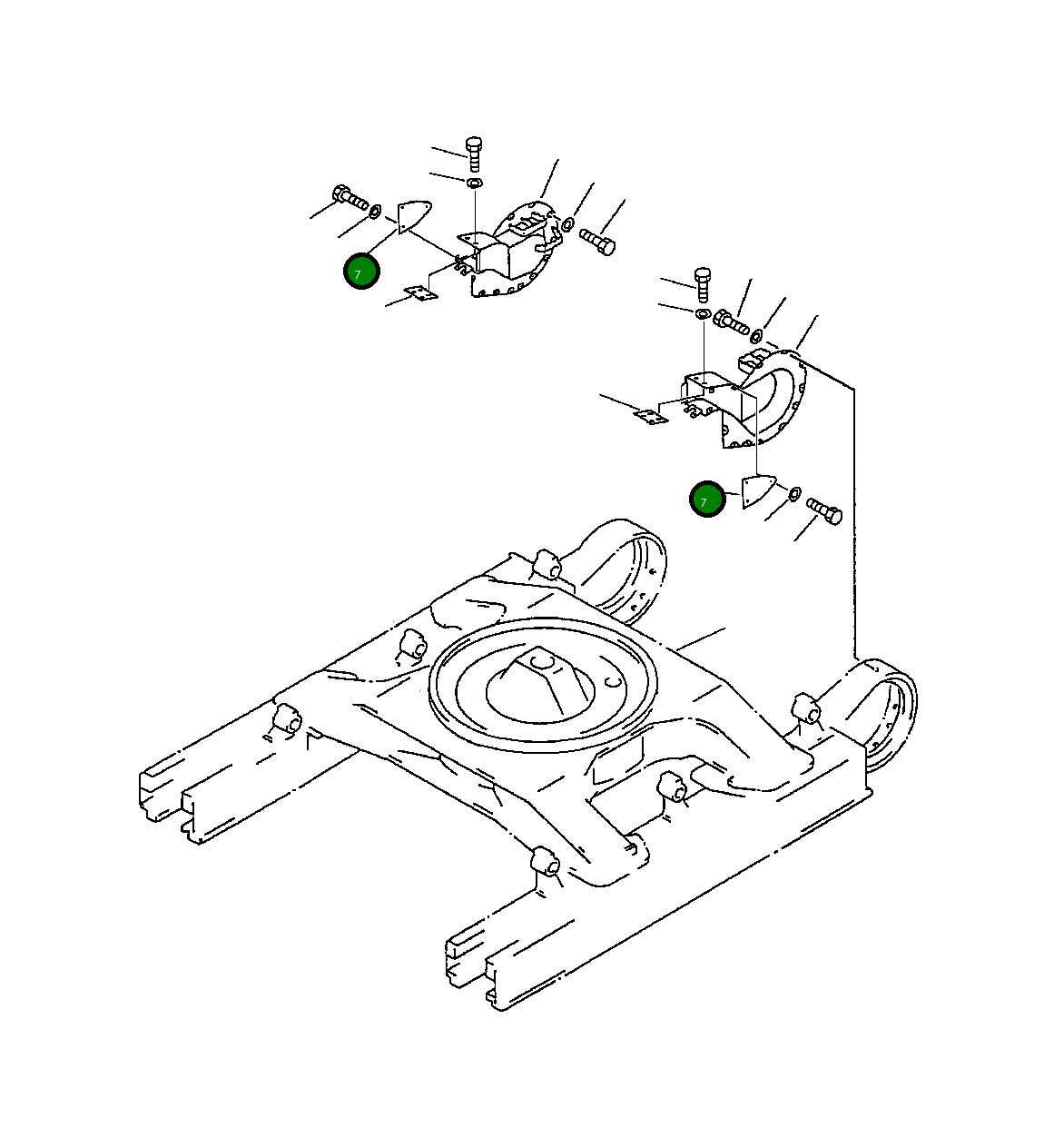 7

7