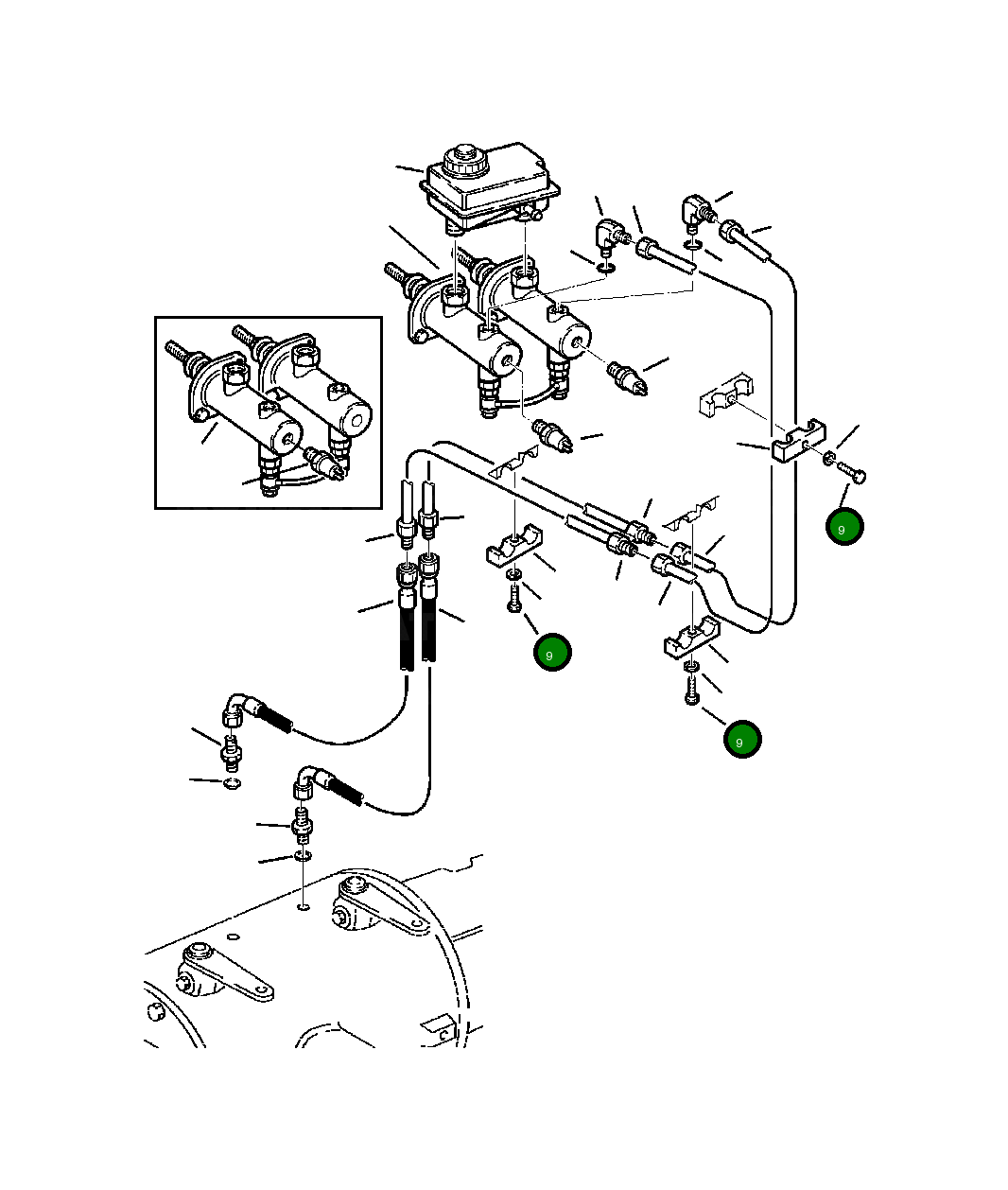 9

9

9