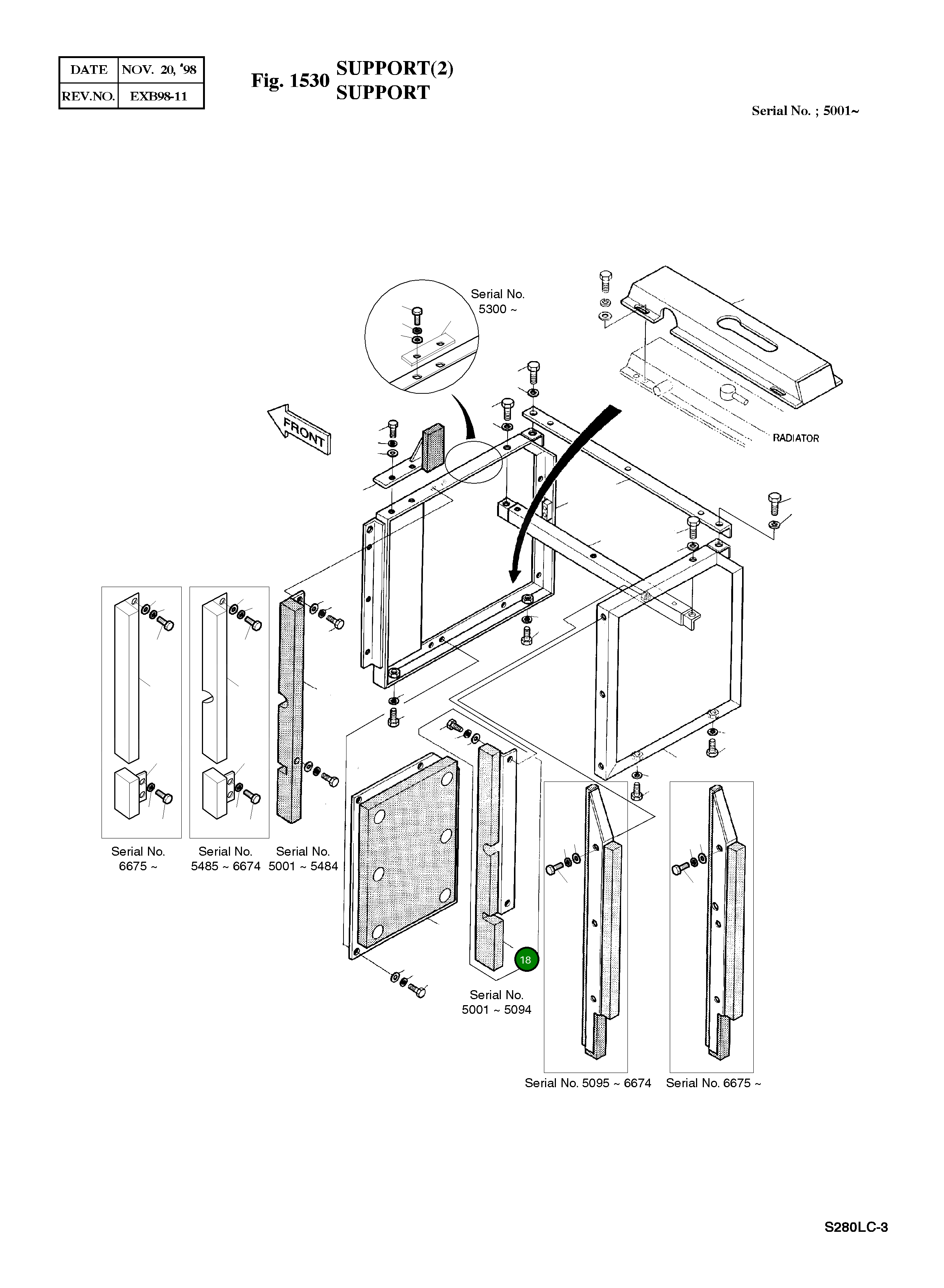 | DATE | NOV. 20, '98 |
|---|---|
| REV.NO. | EXB98-11 |

Fig. 1530 SUPPORT(2)
SUPPORT

Serial No. ; 5001~

Serial No. 5300 ~

FRONT

RADIATOR

Serial No. 6675 ~

Serial No. 5485 ~ 6674

Serial No. 5001 ~ 5484

18

Serial No. 5001 ~ 5094

Serial No. 5095 ~ 6674

Serial No. 6675 ~

S280LC-3