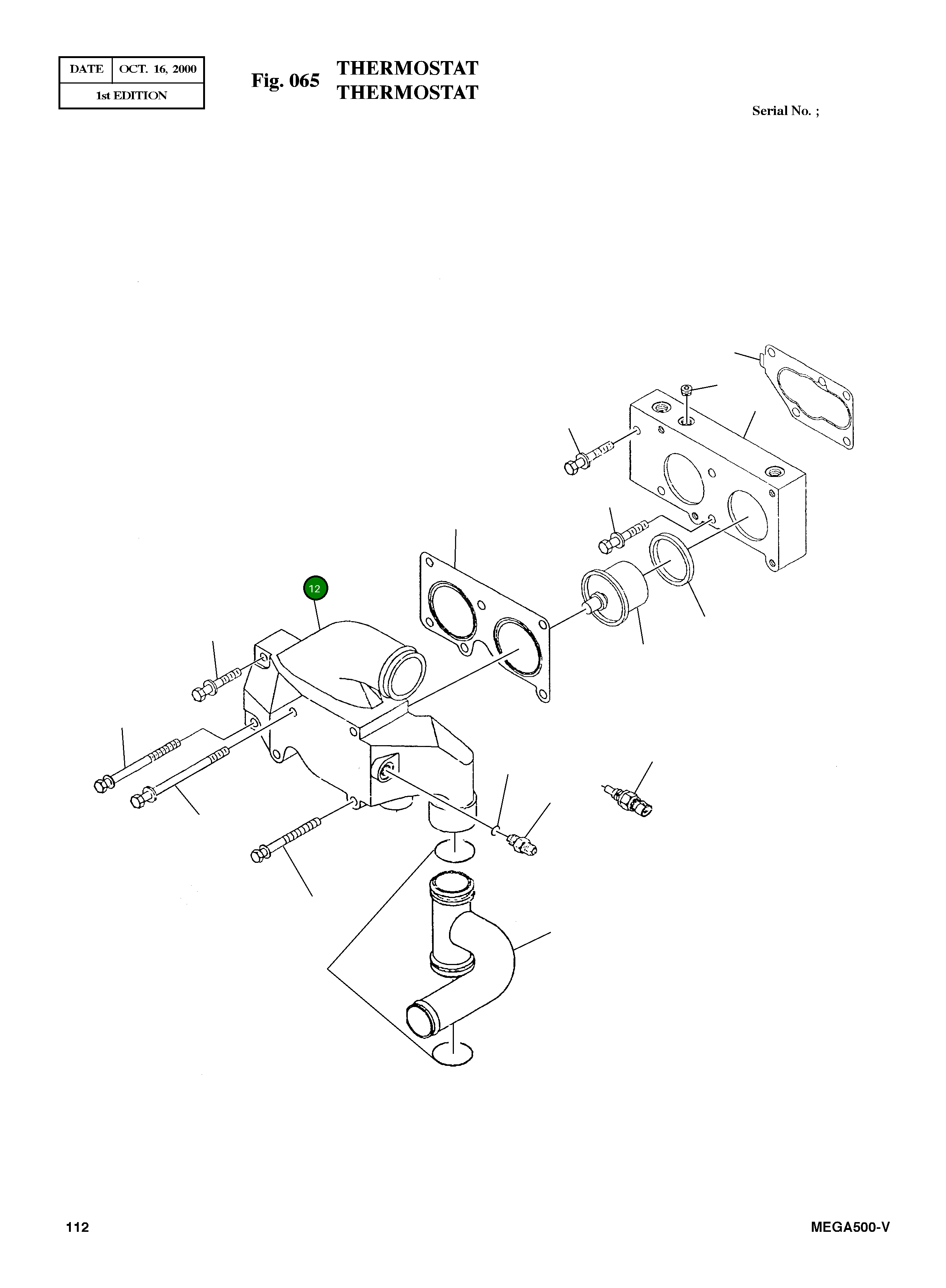 | DATE | OCT. 16, 2000 |
|---|---|
| 1st EDITION | |

Fig. 065 THERMOSTAT
THERMOSTAT

Serial No. ;

12

112

MEGA500-V