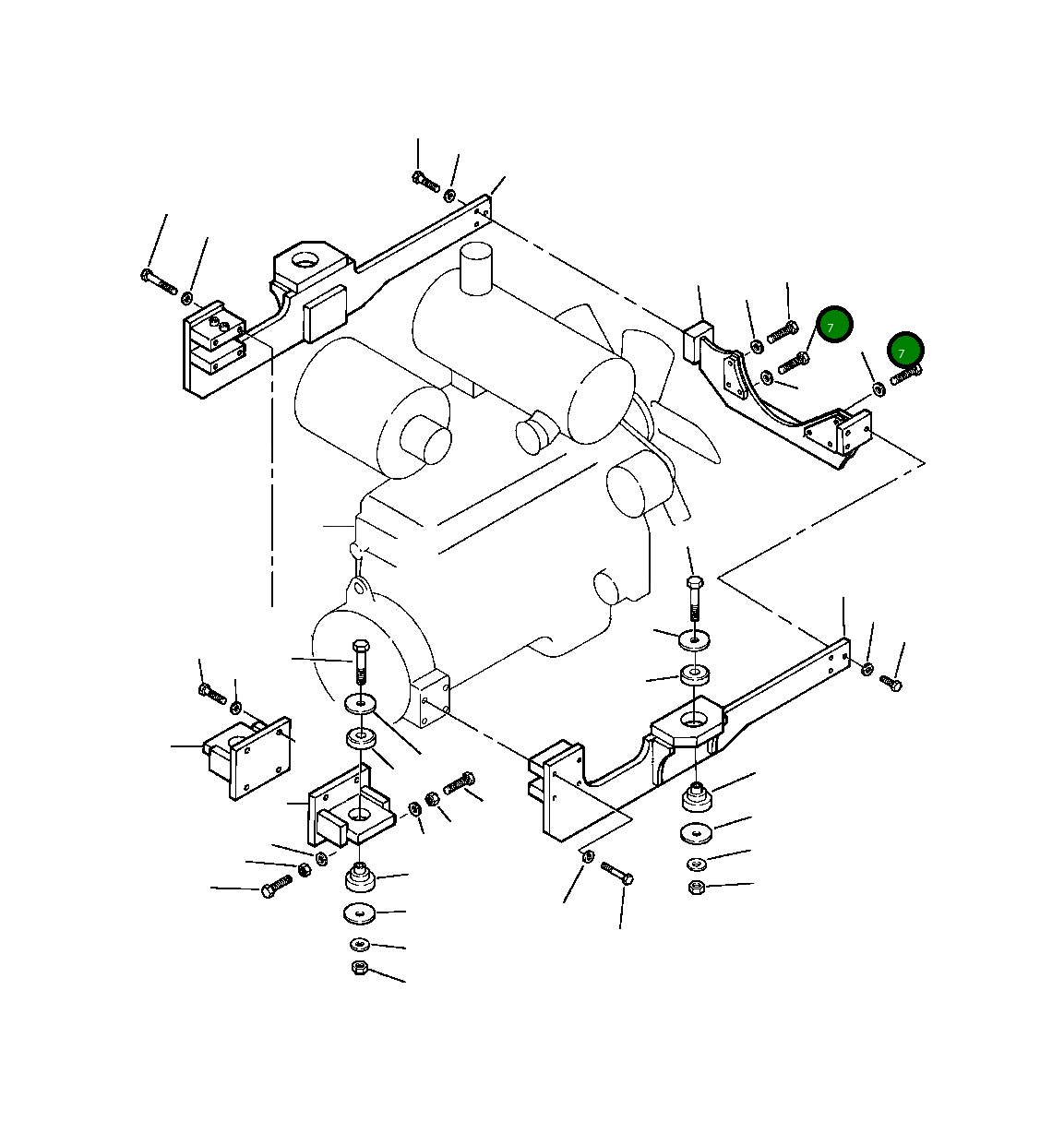 7

7