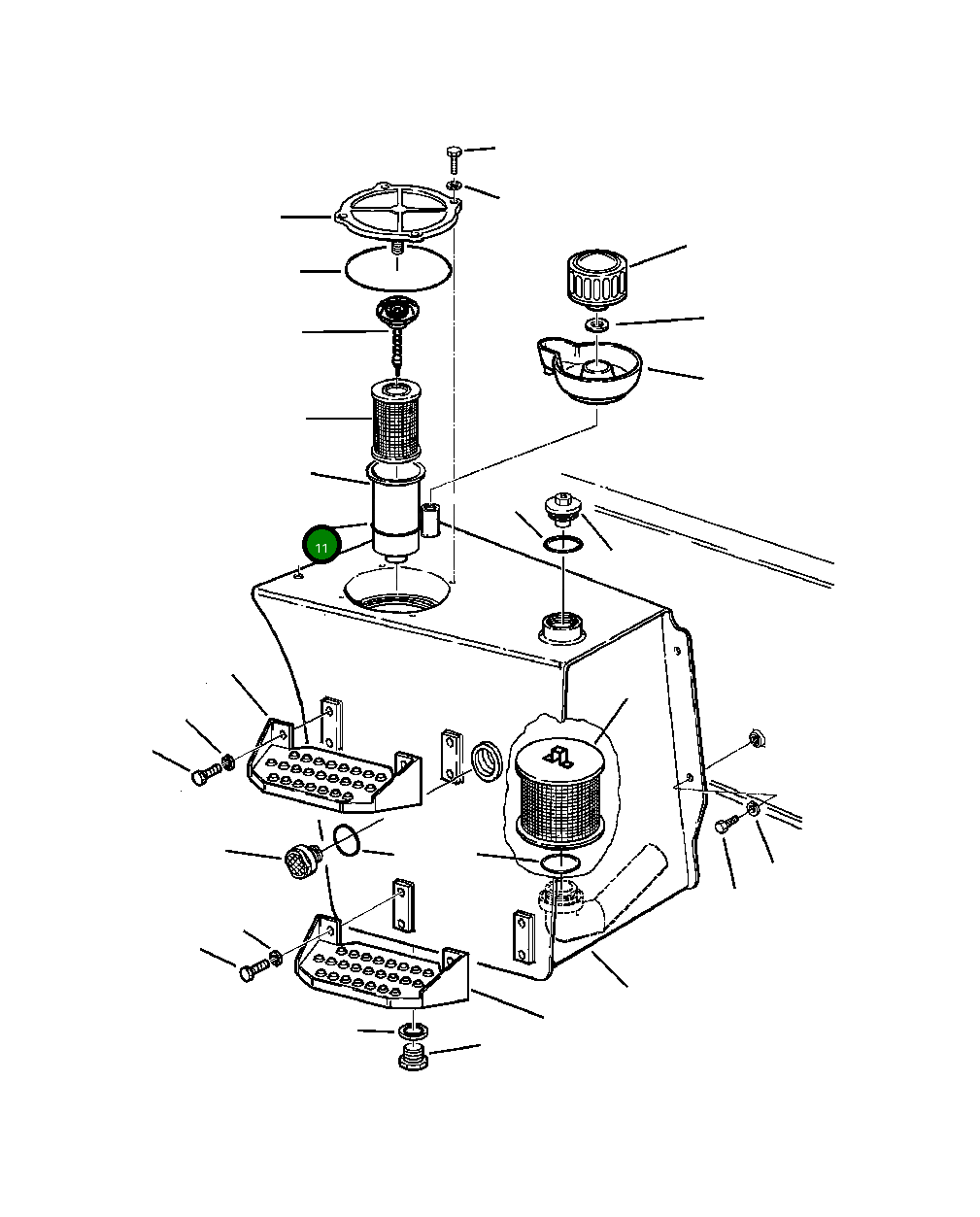 11