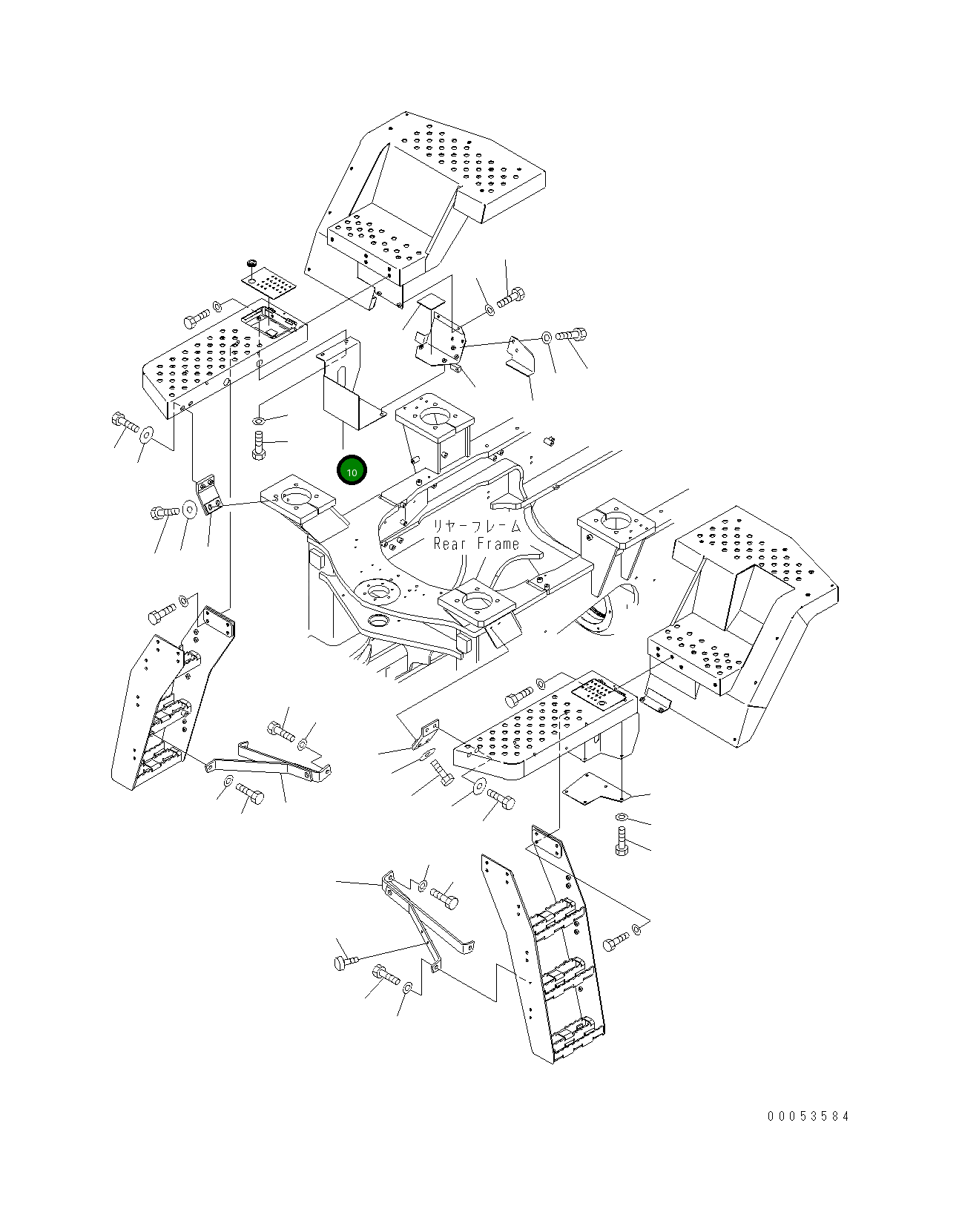 10

リヤーフレーム
Rear Frame

00053584