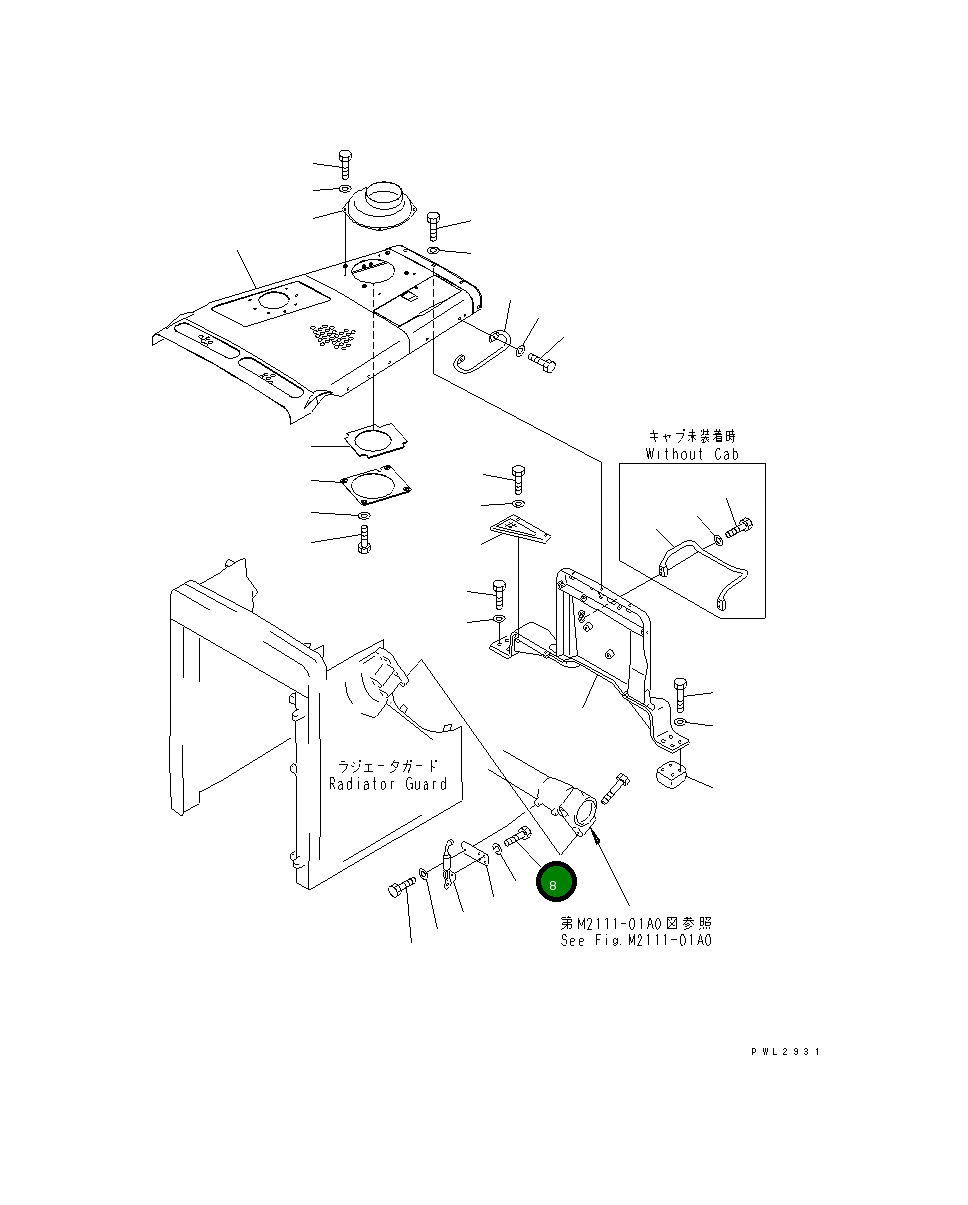 キャブ未装着時
Without Cab

ラジエータガード
Radiator Guard

8

第M2111-01A0図参照
See Fig.M2111-01A0

PWL2931