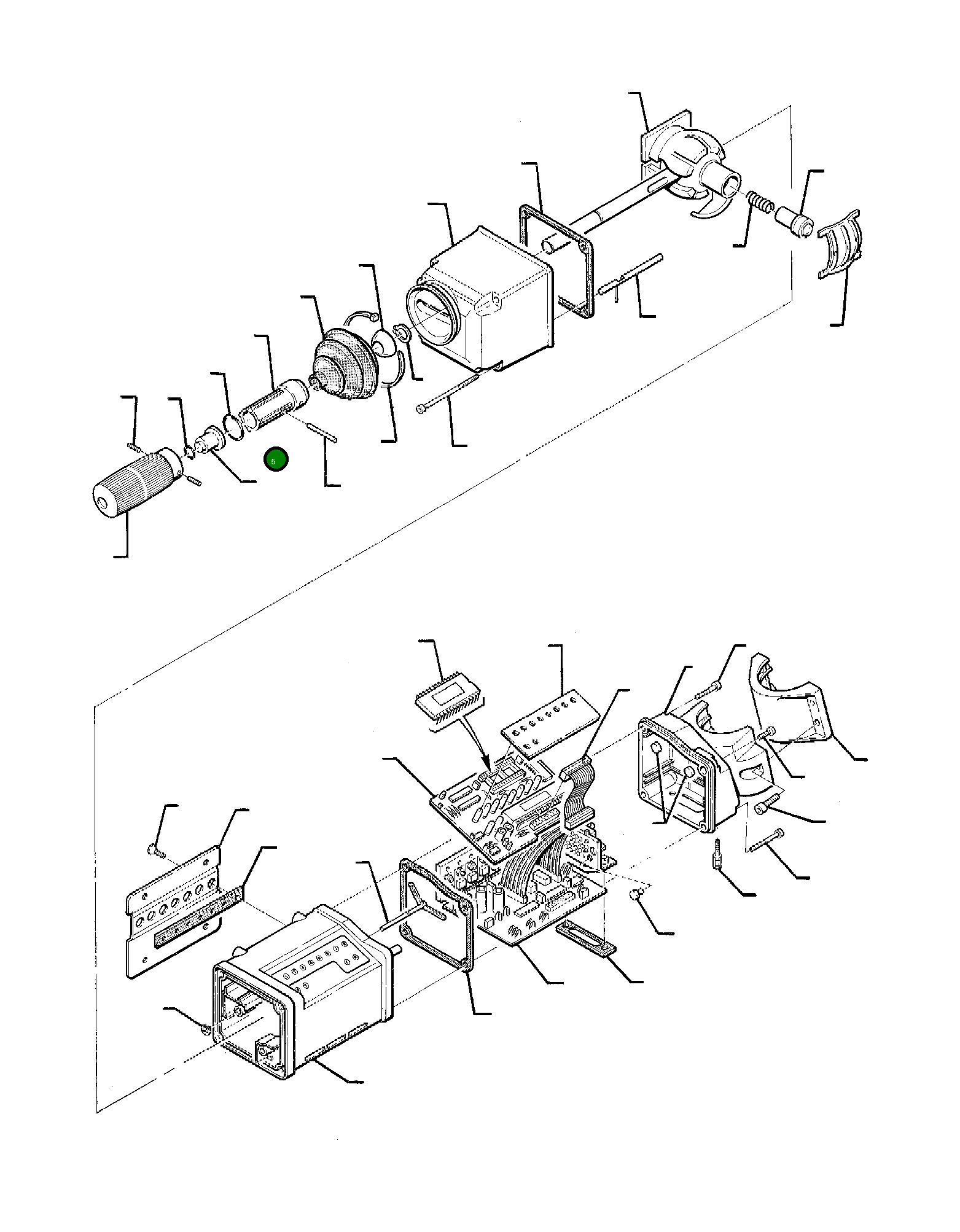 5