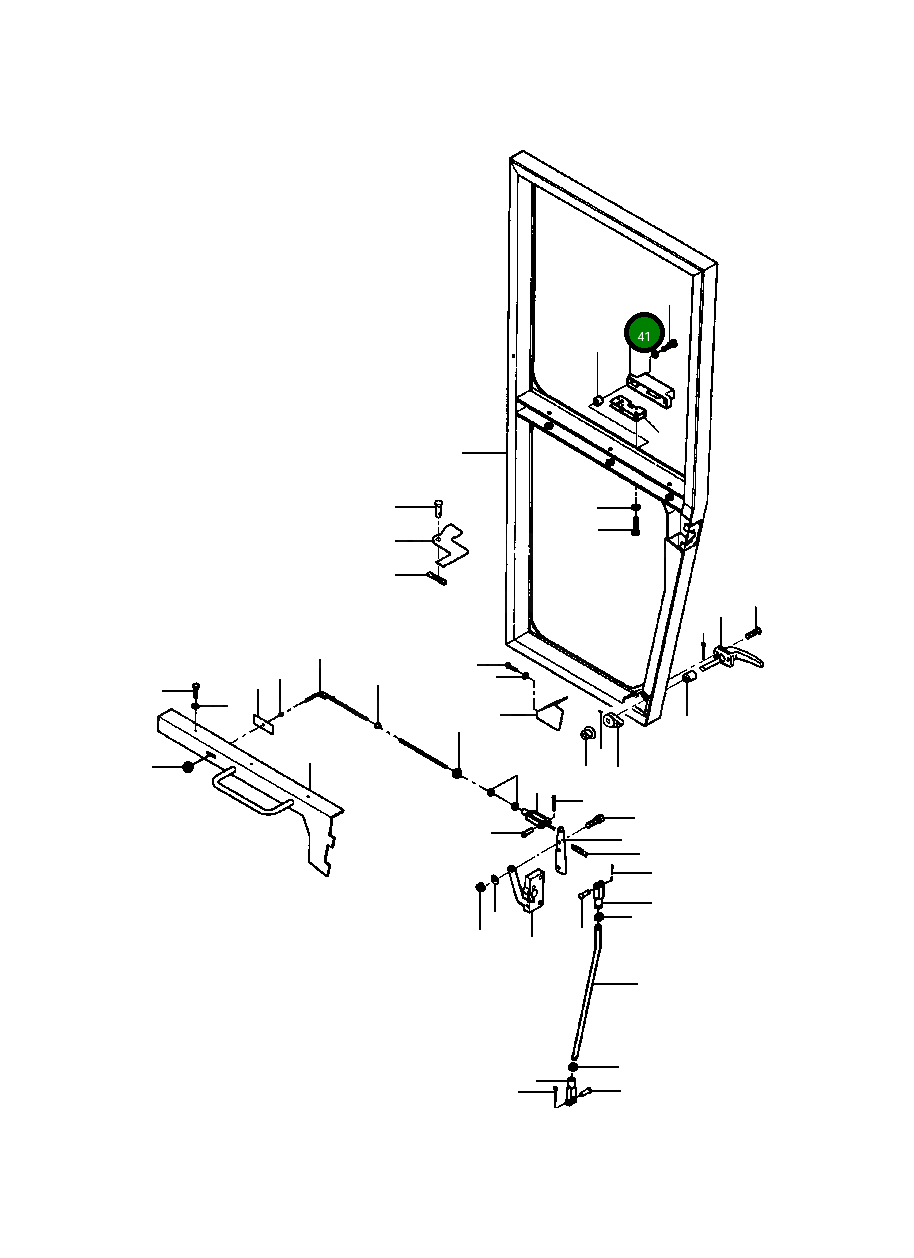 41