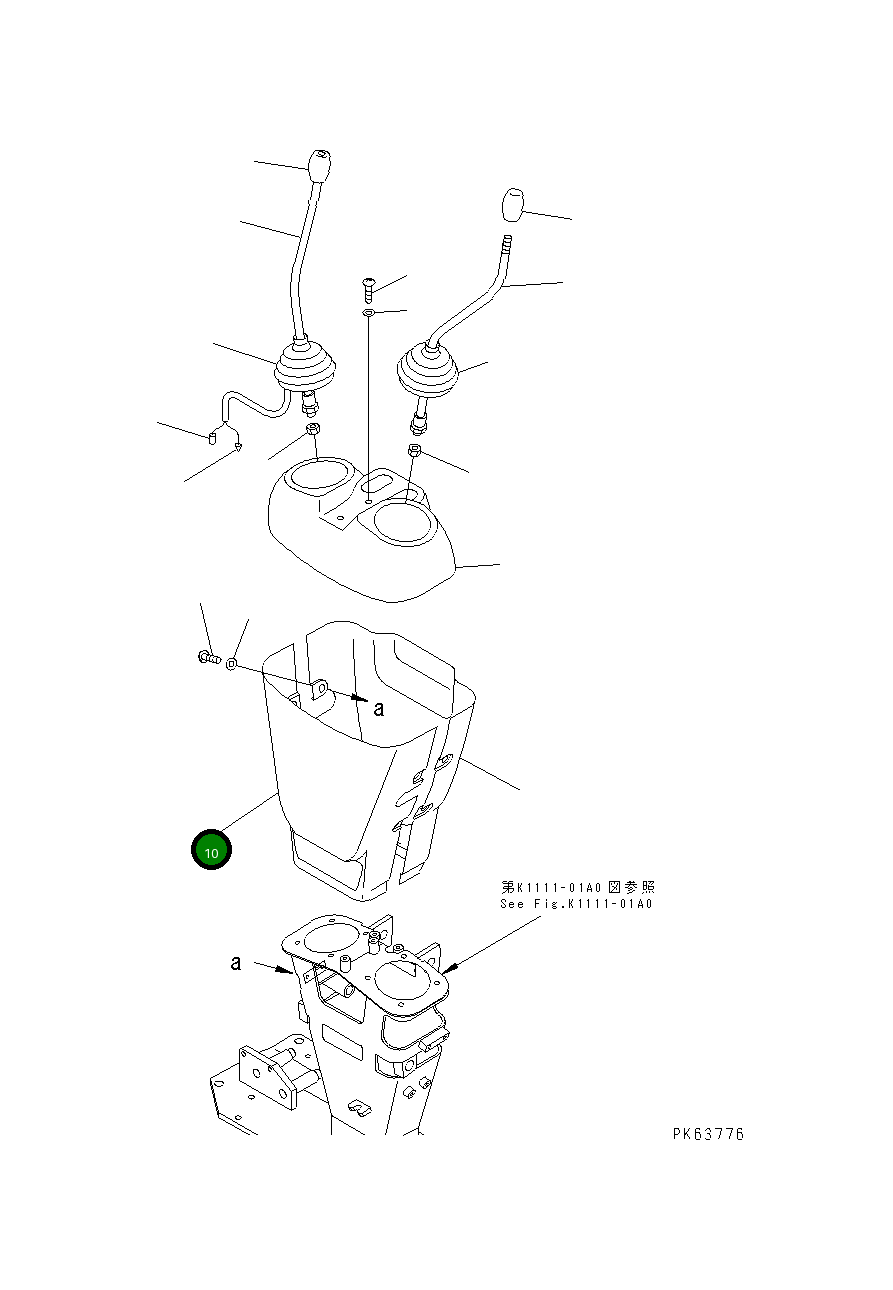 a

10

第K1111-01A0図参照
See Fig.K1111-01A0

a

PK63776