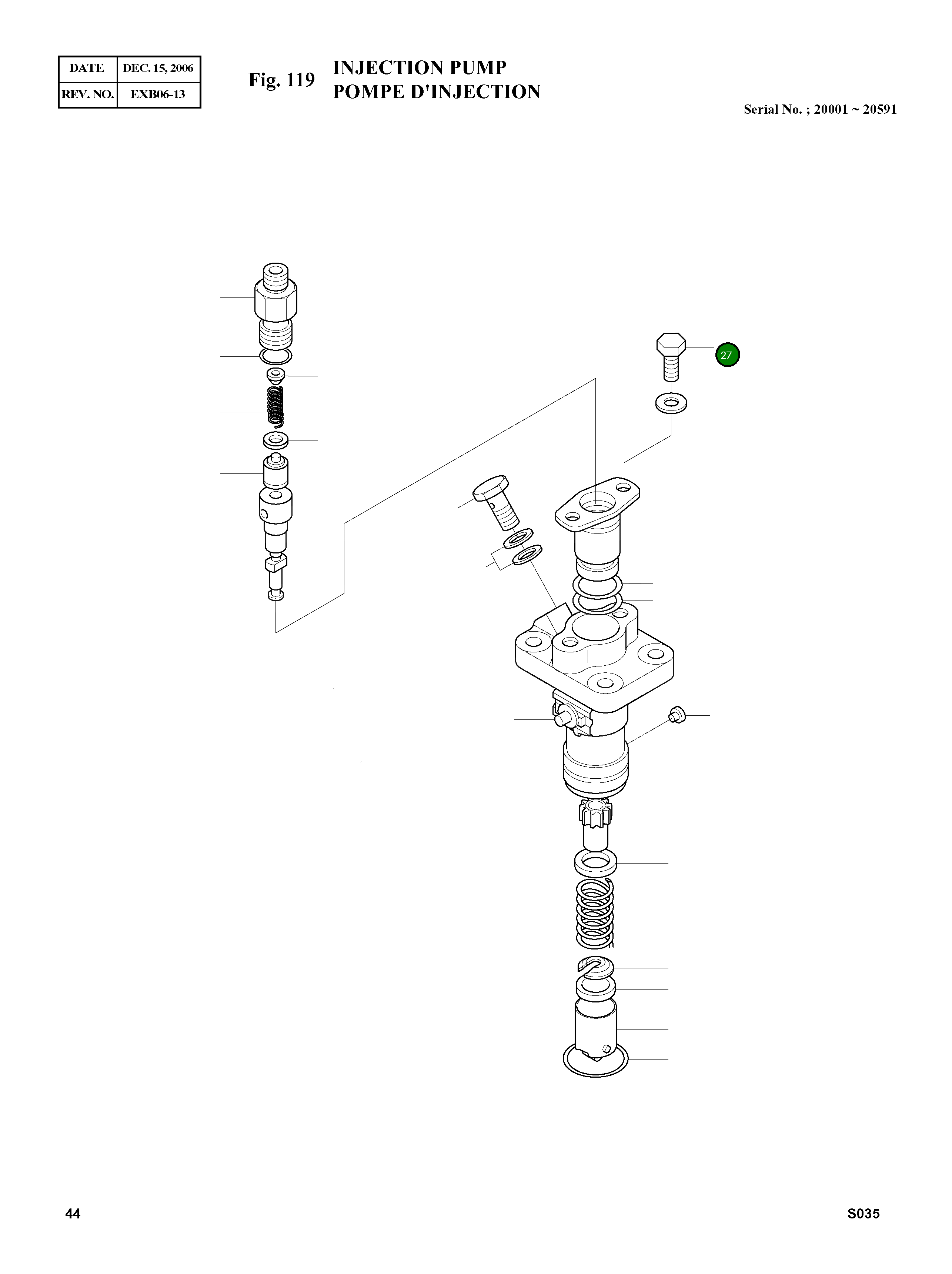 | DATE | DEC. 15, 2006 |
|---|---|
| REV. NO. | EXB06-13 |

Fig. 119 INJECTION PUMP
POMPE D'INJECTION

Serial No. ; 20001 ~ 20591

27

44

S035