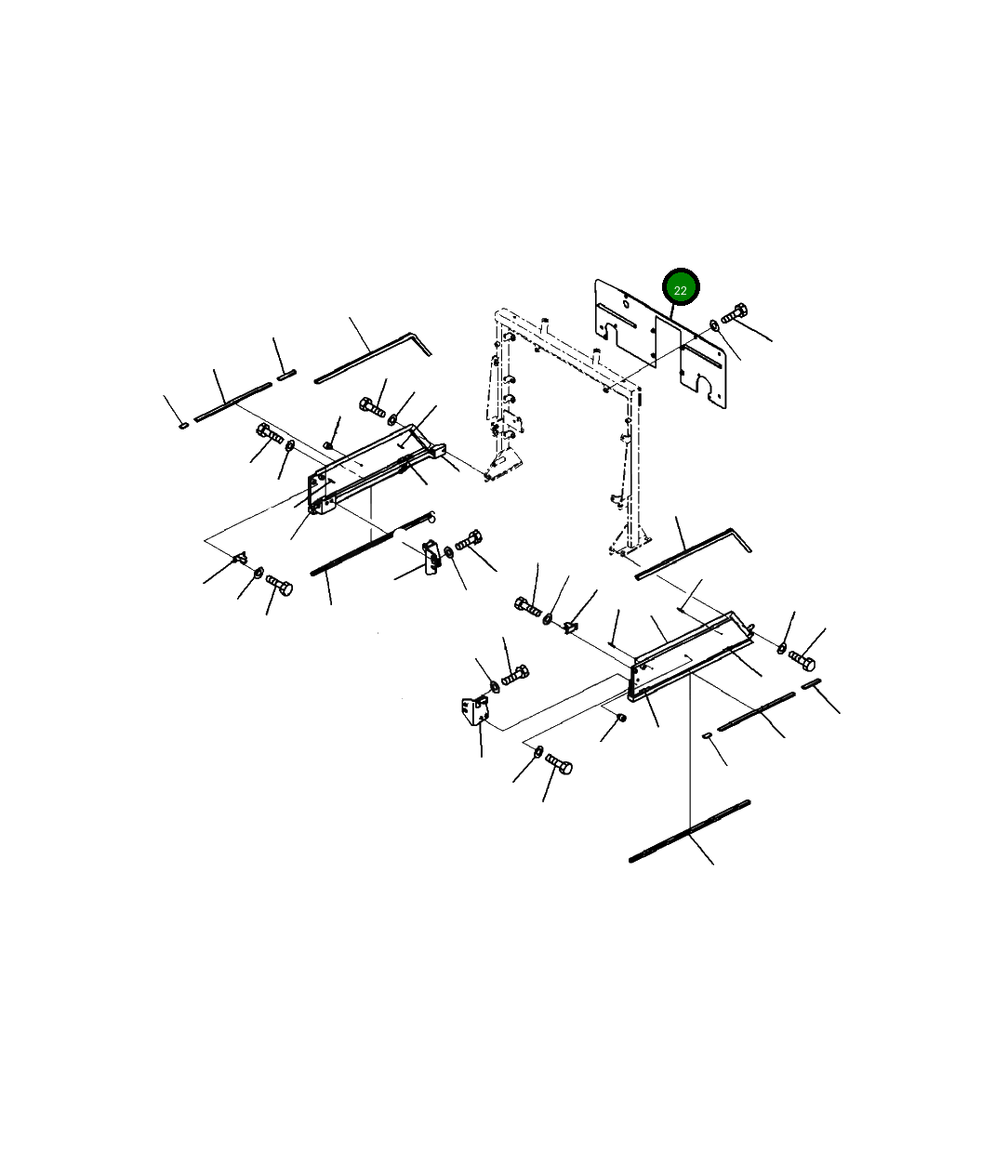 22