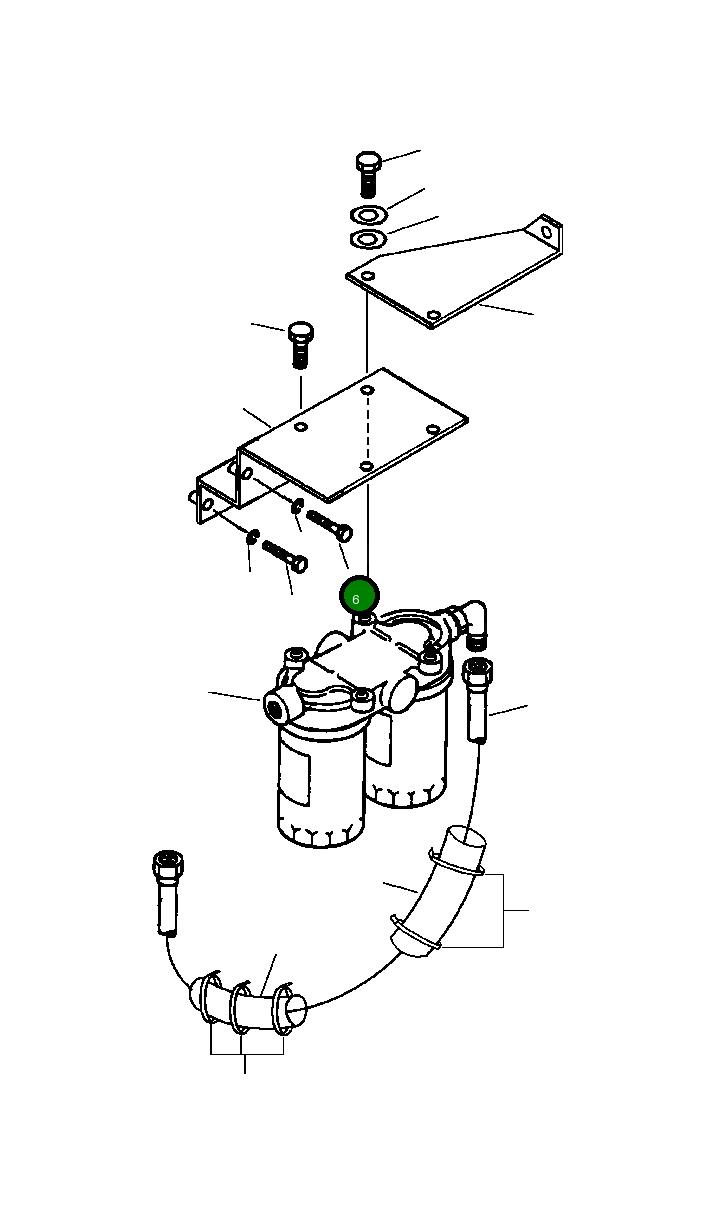 6