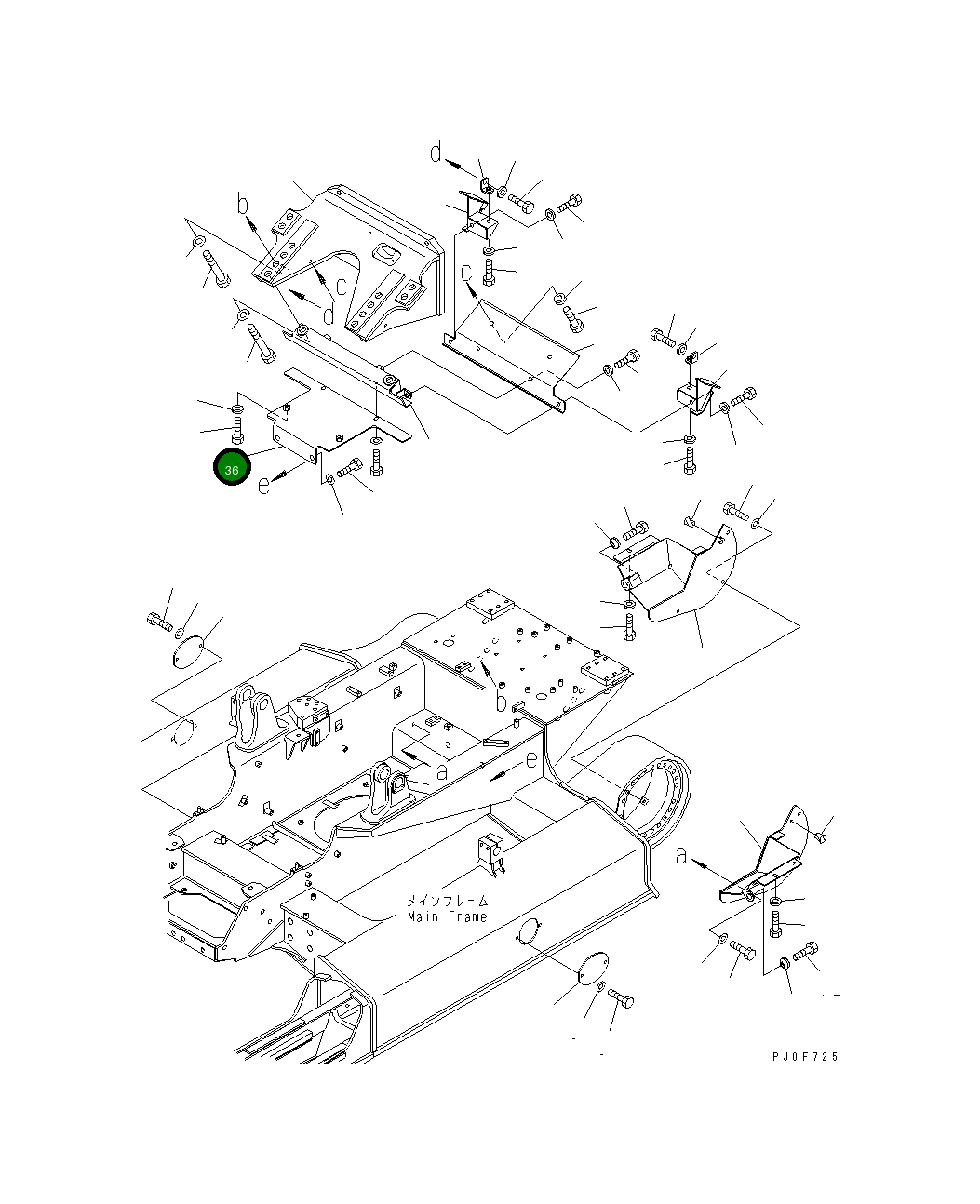 d
b
c
d
c
36
e
b
a
e
a
メインフレーム
Main Frame
PJ0F725