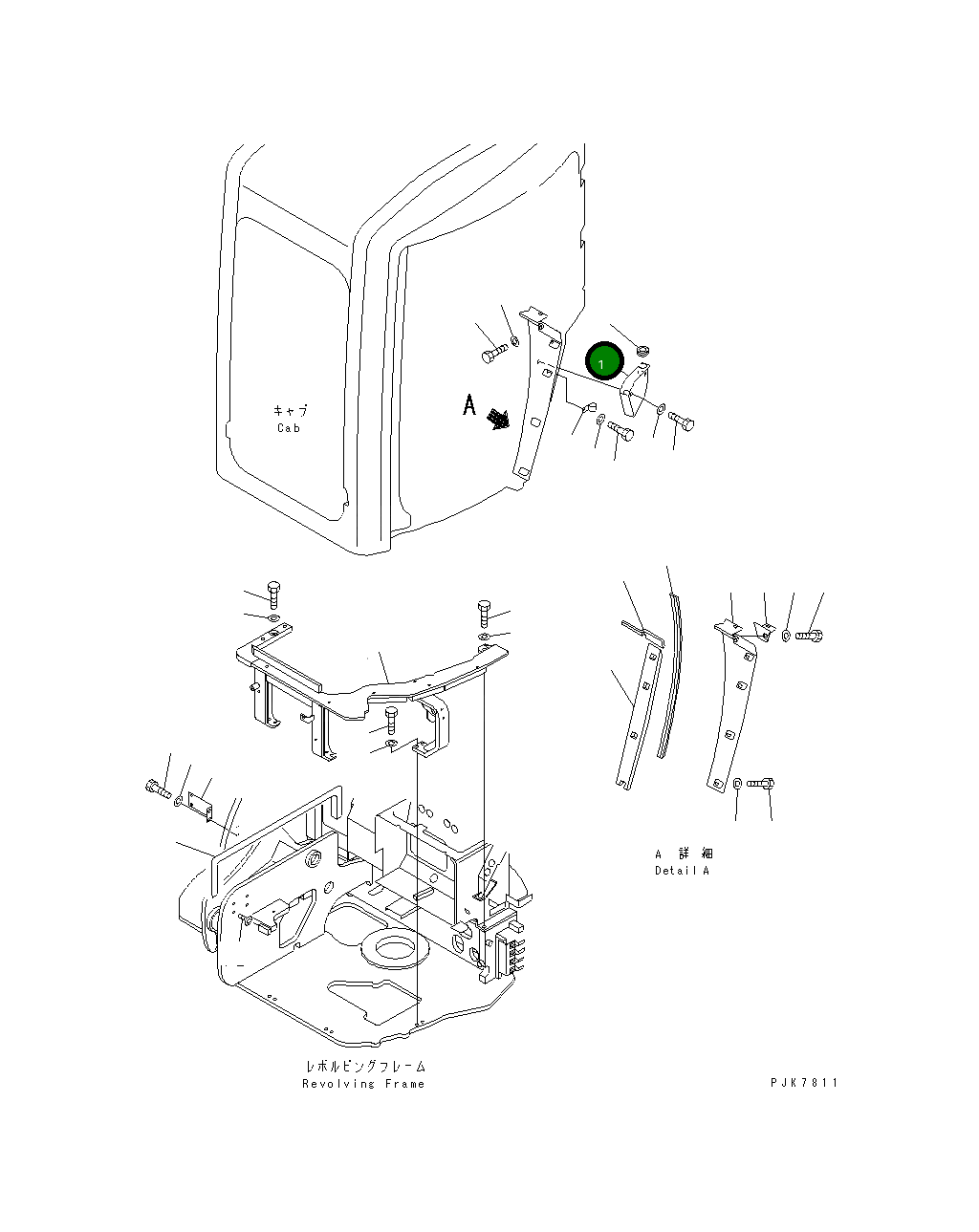 キャブ
Cab

A

1

A 詳細
Detail A

レボルビングフレーム
Revolving Frame

PJK7811