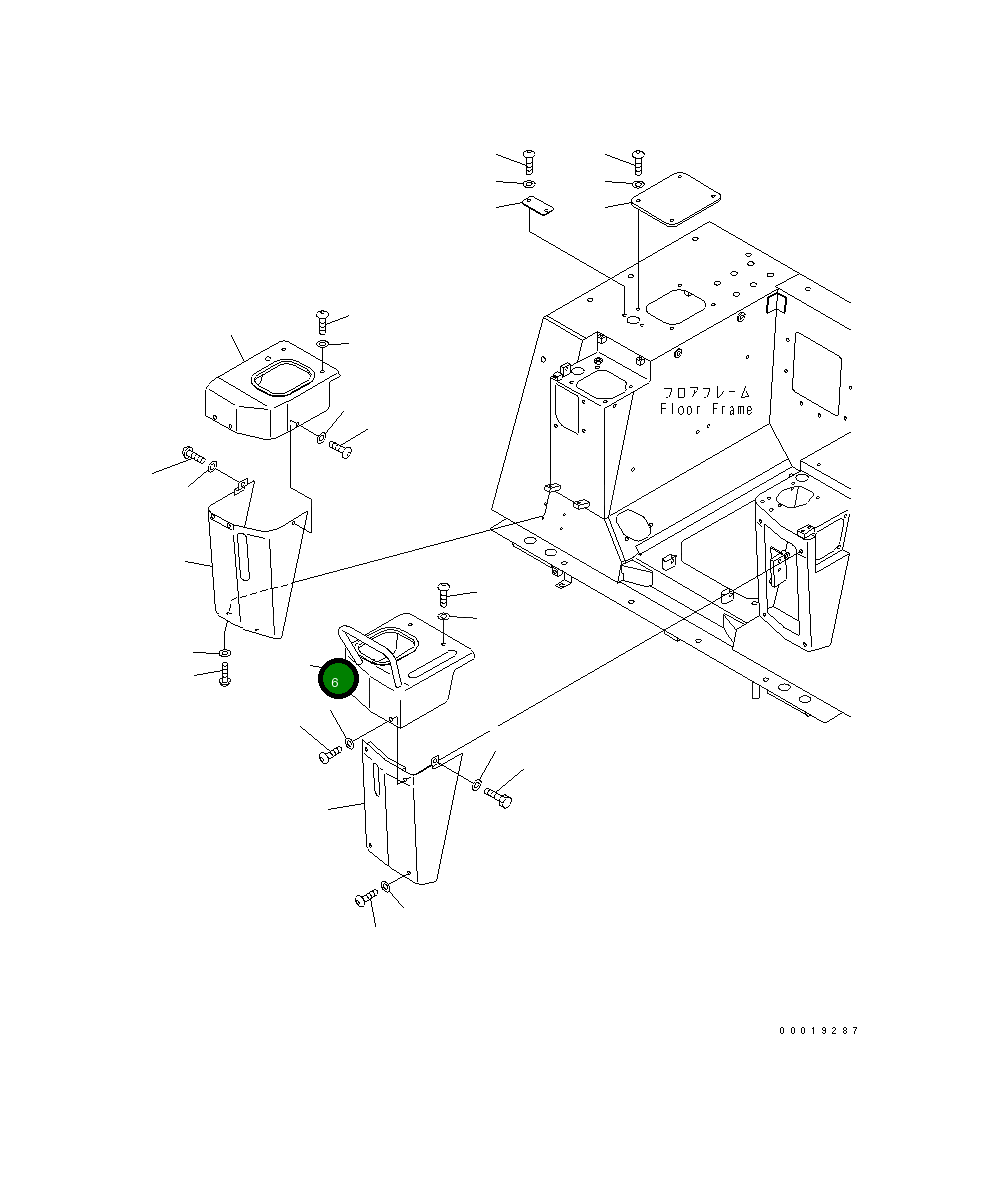 フロアフレーム
Floor Frame

6

00019287