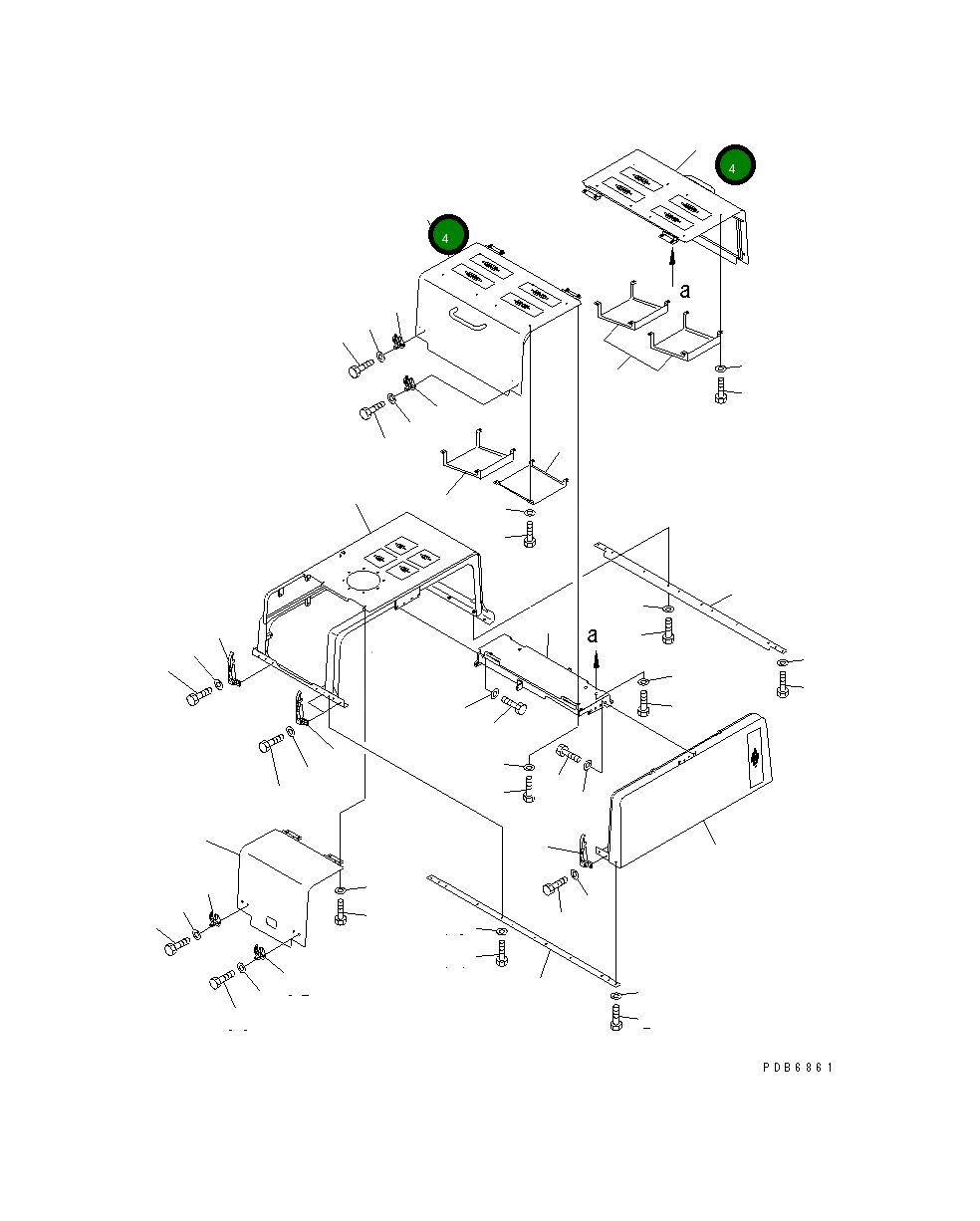 4
4
a
a
PDB6861