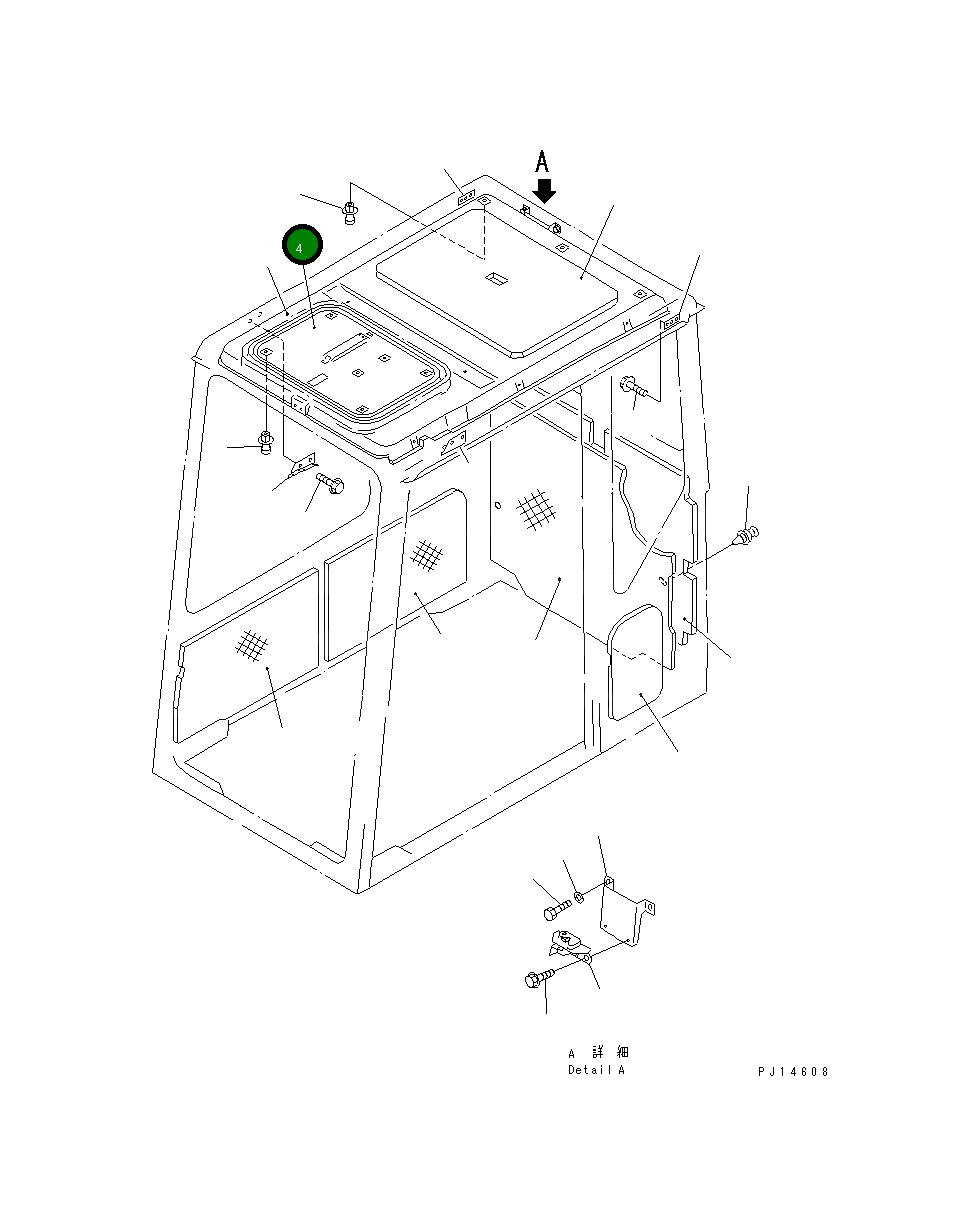 A

4

A 詳 細
Detail A

PJ14608