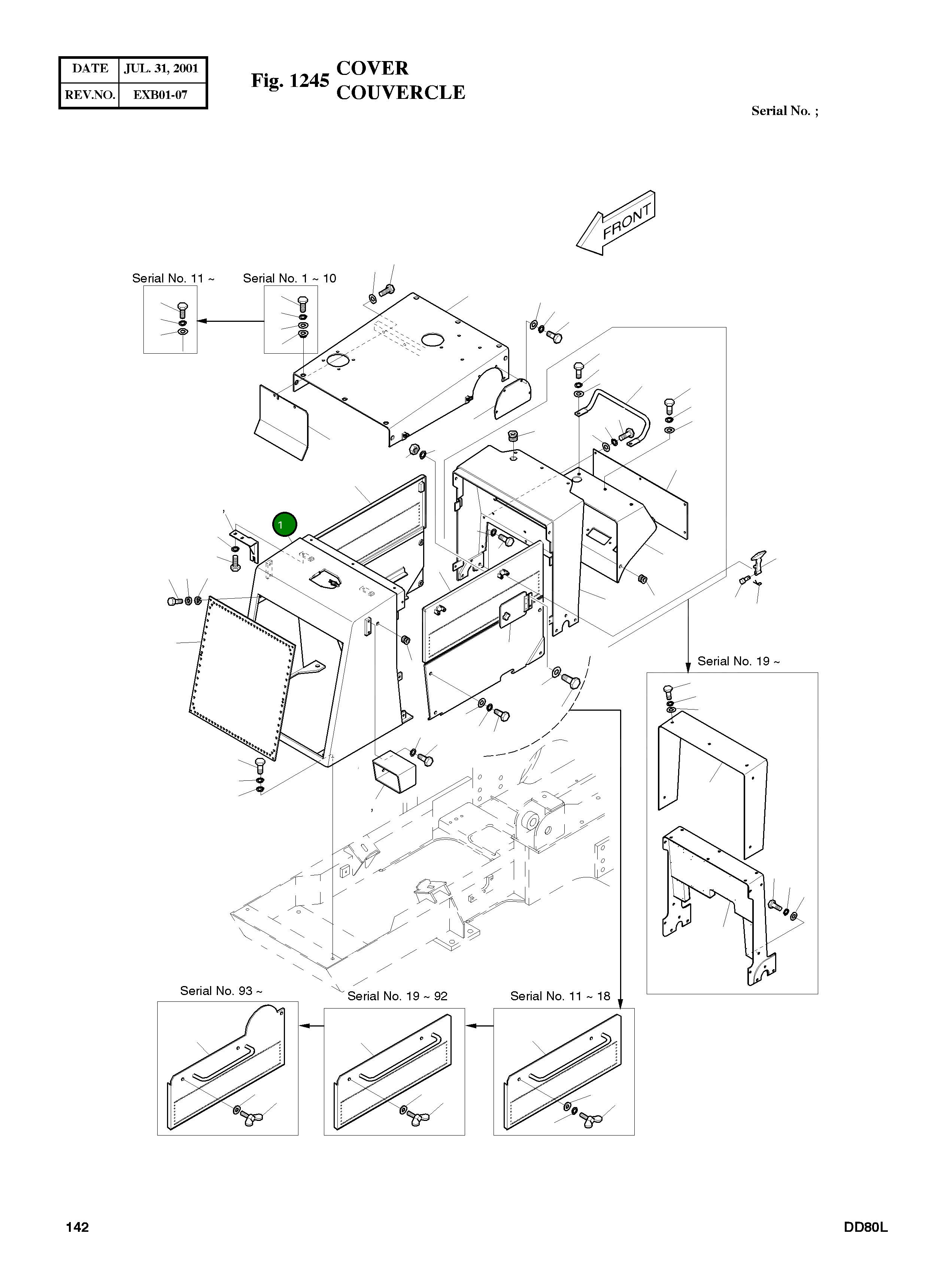 | DATE | JUL. 31, 2001 |
|---|---|
| REV.NO. | EXB01-07 |

Fig. 1245 COVER
COUVERCLE

Serial No. ;

FRONT

Serial No. 11 ~

Serial No. 1 ~ 10

1

Serial No. 19 ~

Serial No. 93 ~

Serial No. 19 ~ 92

Serial No. 11 ~ 18

142

DD80L