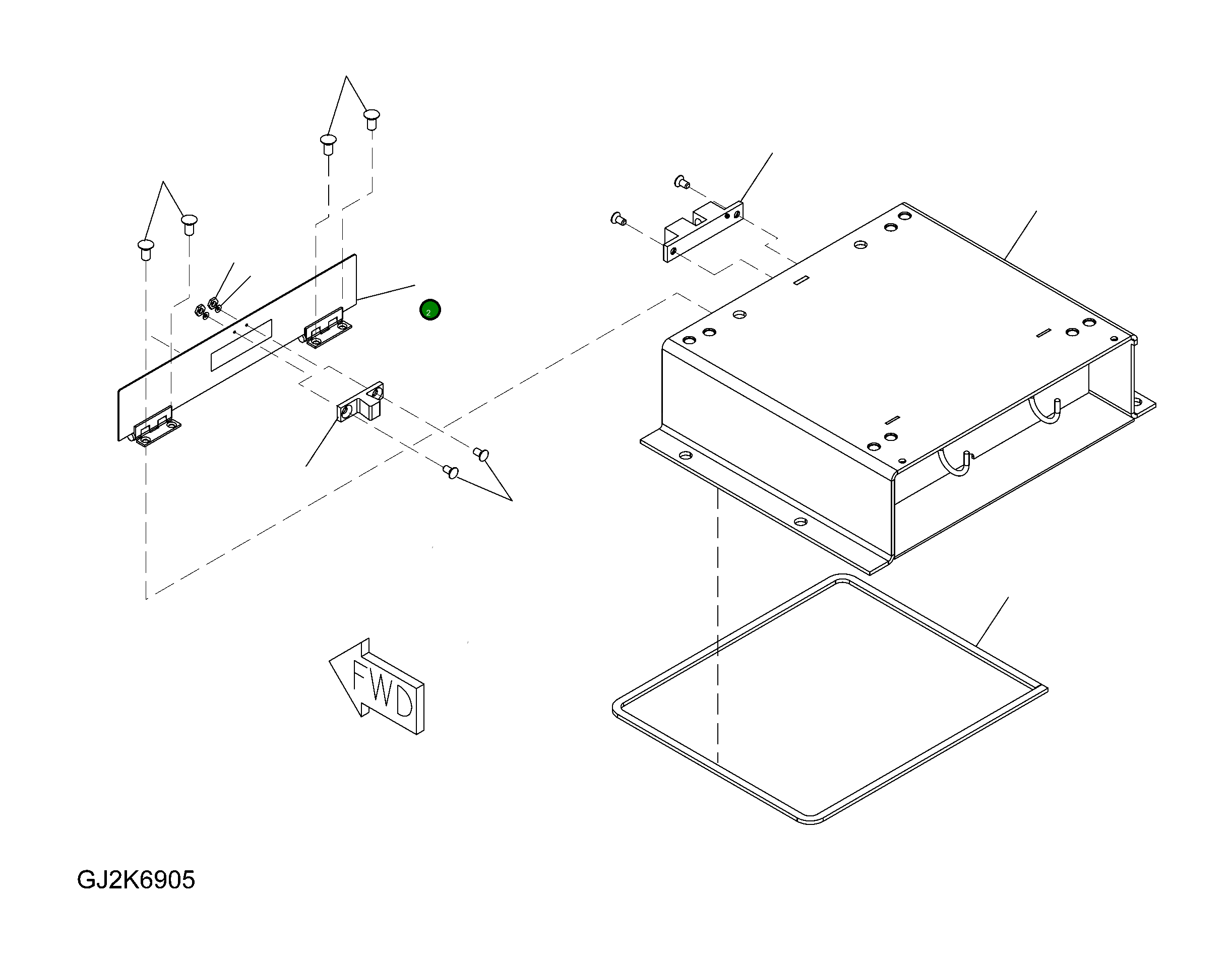 2

FWD

GJ2K6905