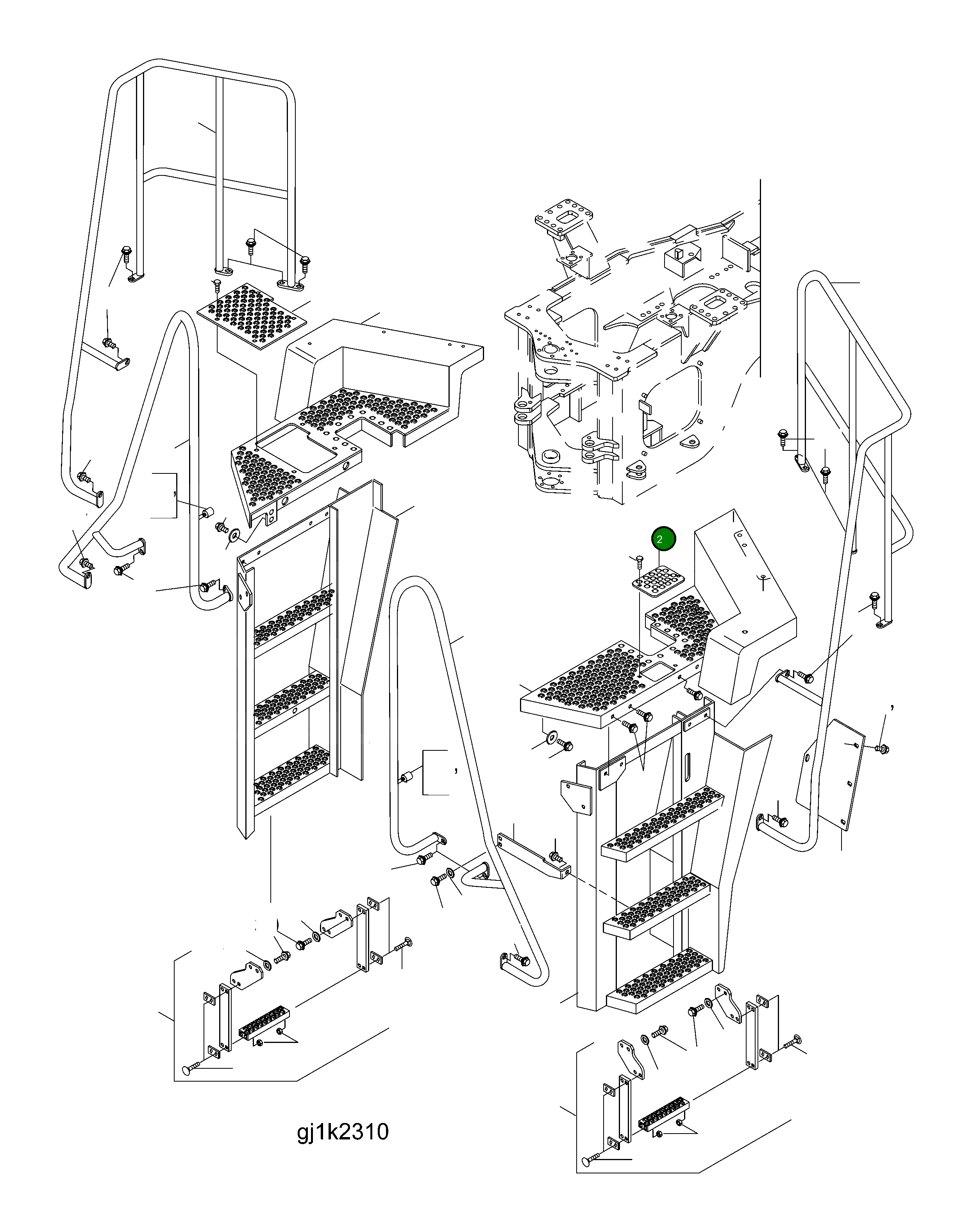 2

gj1k2310