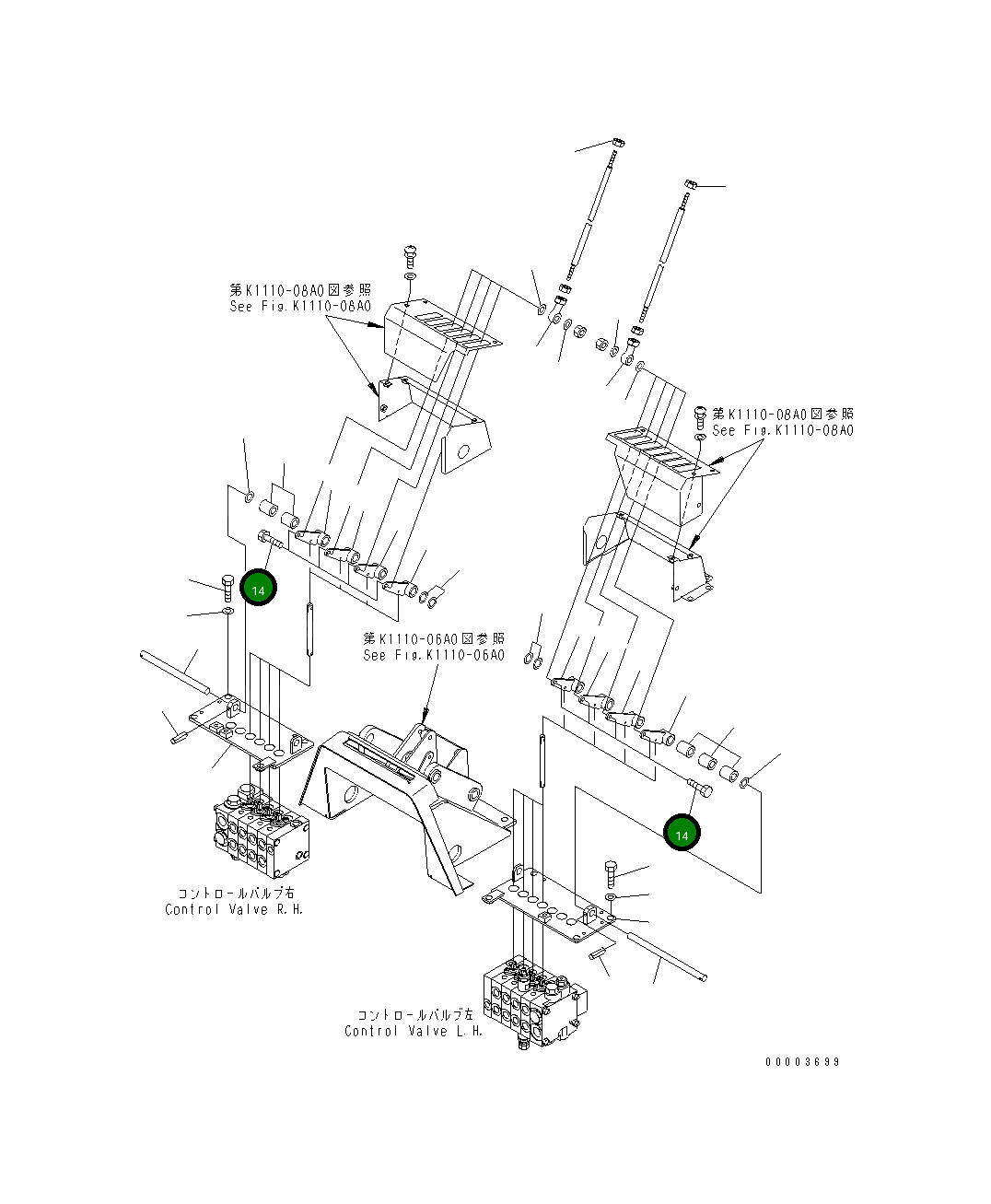 第K1110-08A0図参照
See Fig.K1110-08A0

第K1110-08A0図参照
See Fig.K1110-08A0

14

第K1110-06A0図参照
See Fig.K1110-06A0

14

コントロールバルブ右
Control Valve R.H.

コントロールバルブ左
Control Valve L.H.

00003699