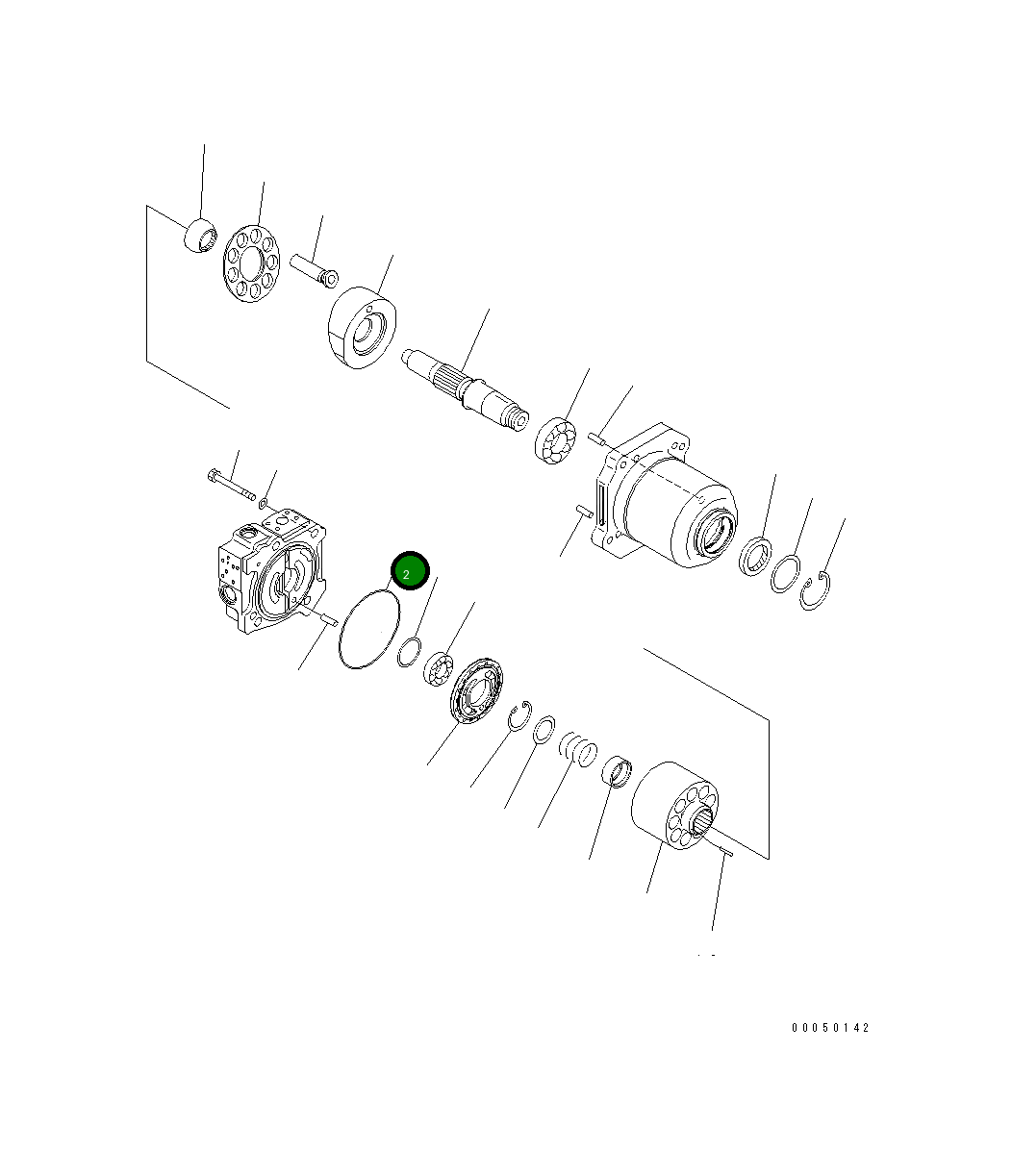 2

00050142