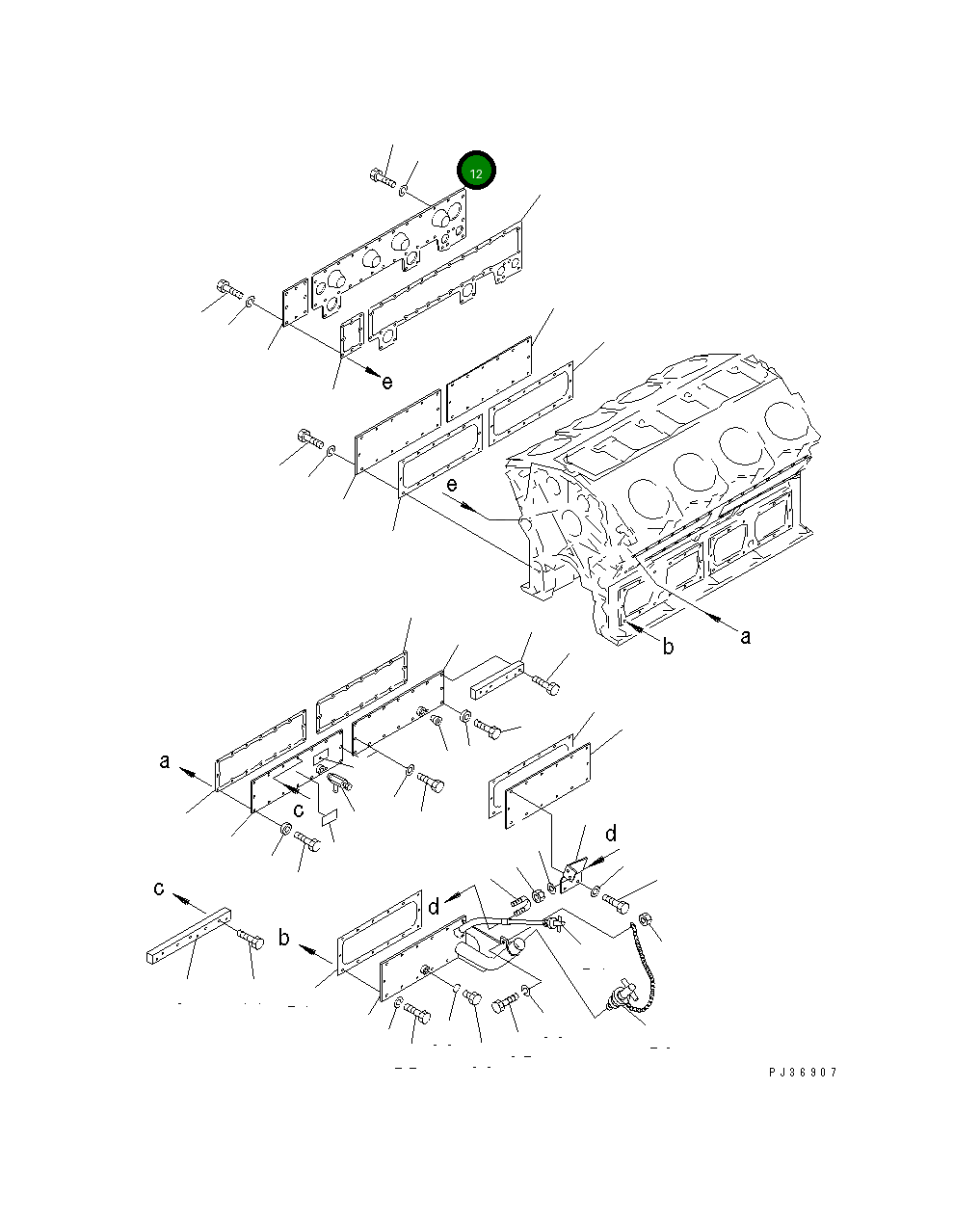 12

e

e

a

b

a

c

d

c

d

b

PJ36907