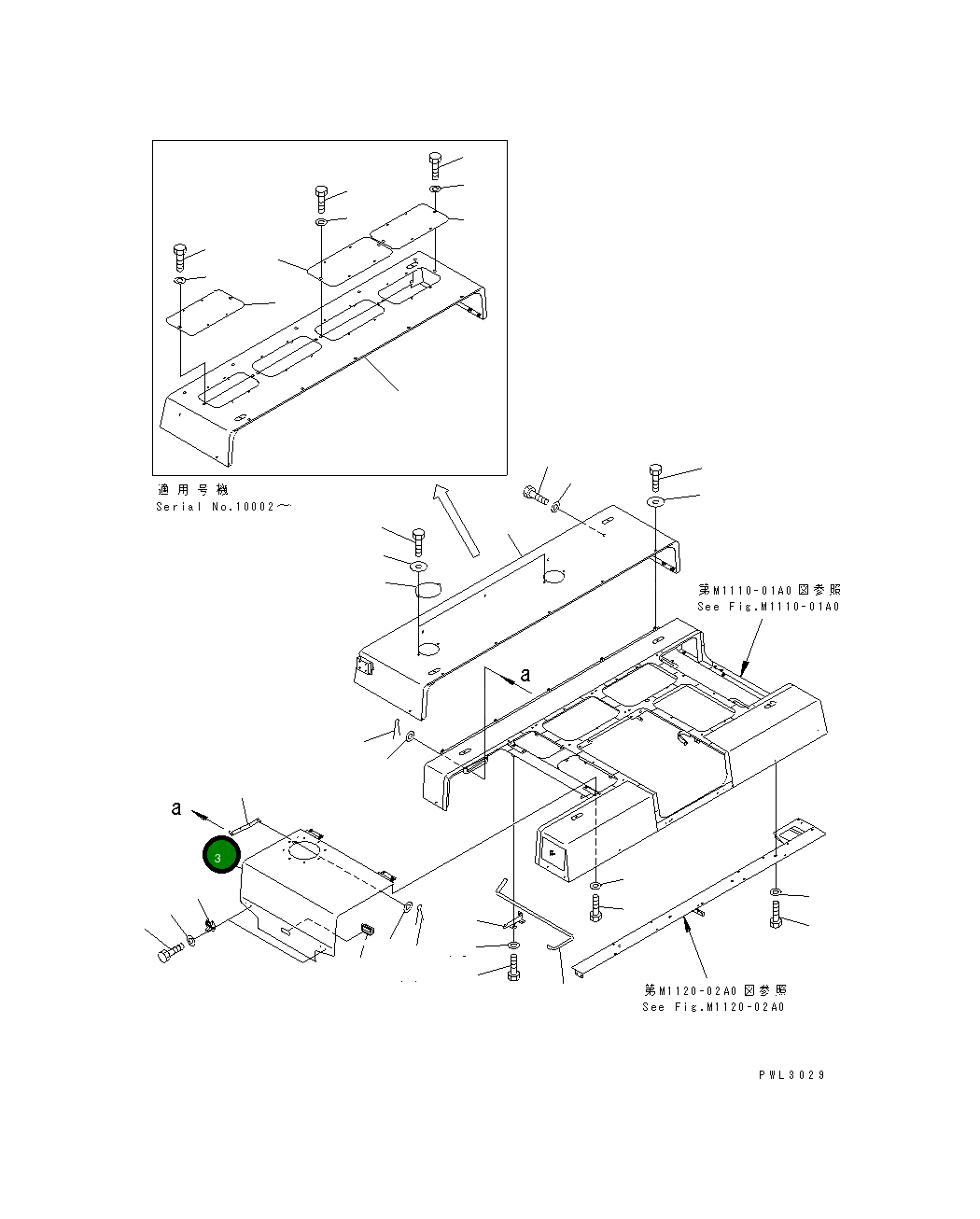 適用号機
Serial No.10002～

第M1110-01A0図参照
See Fig.M1110-01A0

a

a

3

第M1120-02A0図参照
See Fig.M1120-02A0

PWL3029