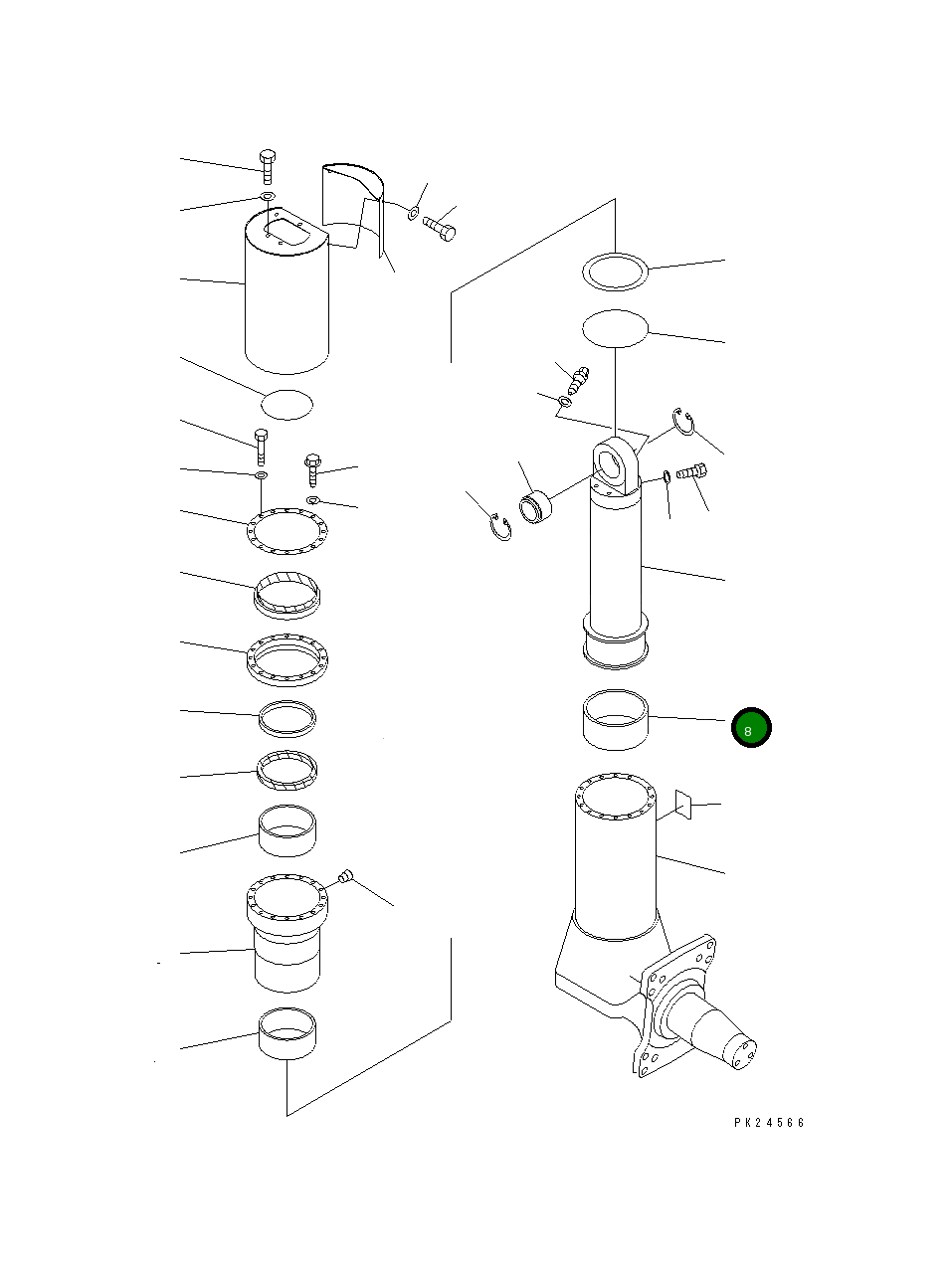 8

PK24566