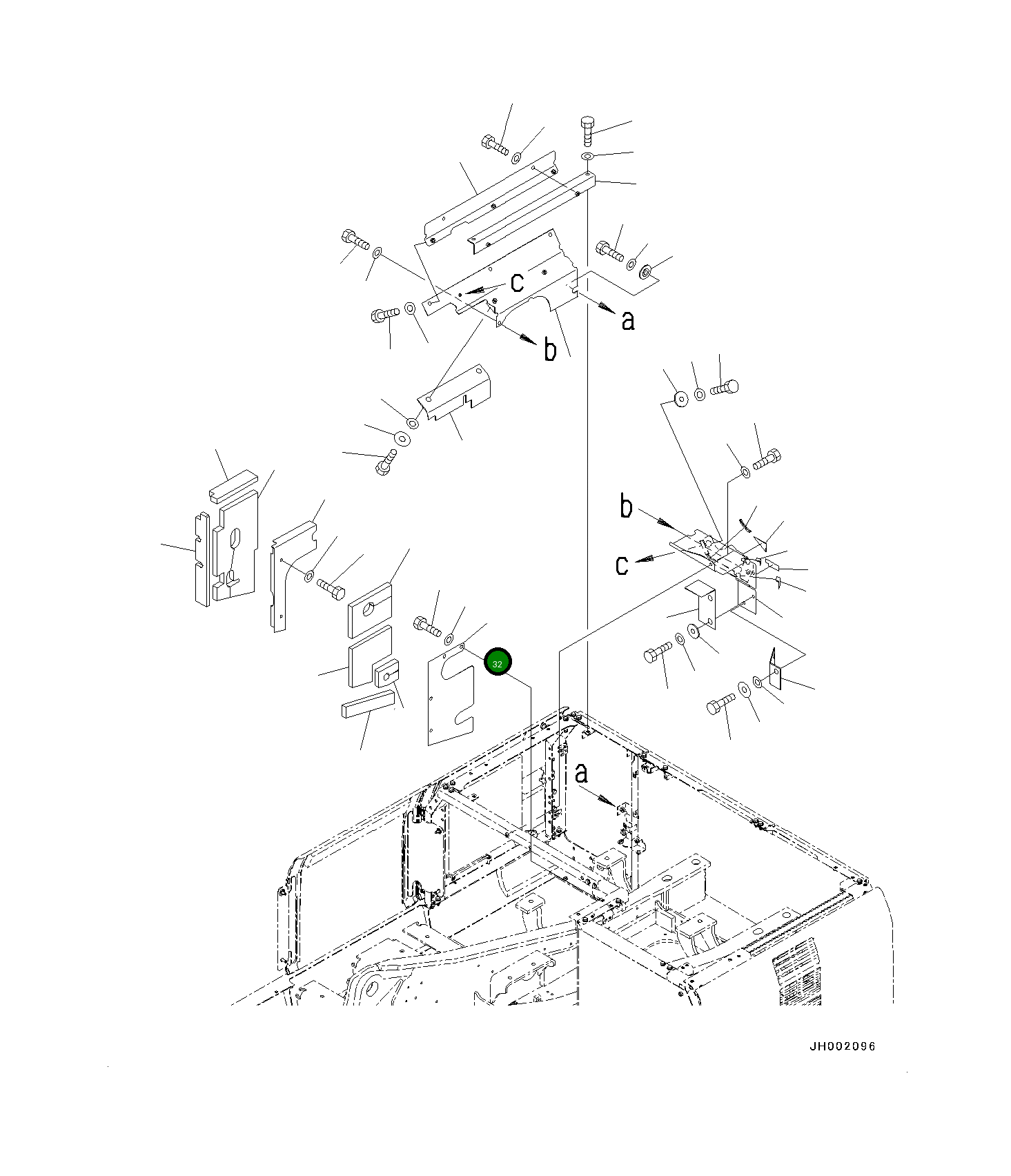 c
a
b
b
c
32
a
JH002096