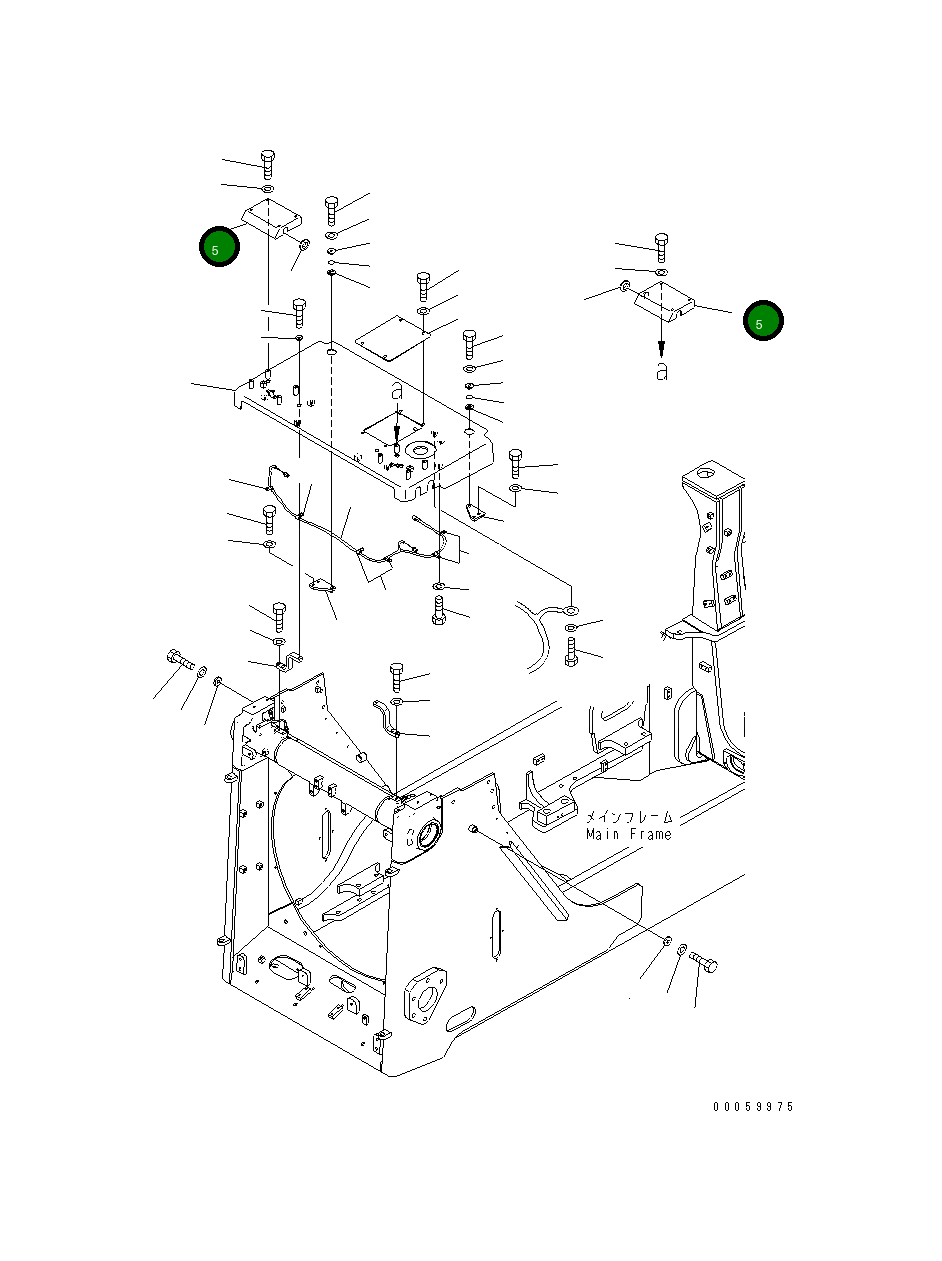 5

5

a

a

メインフレーム
Main Frame

00059975