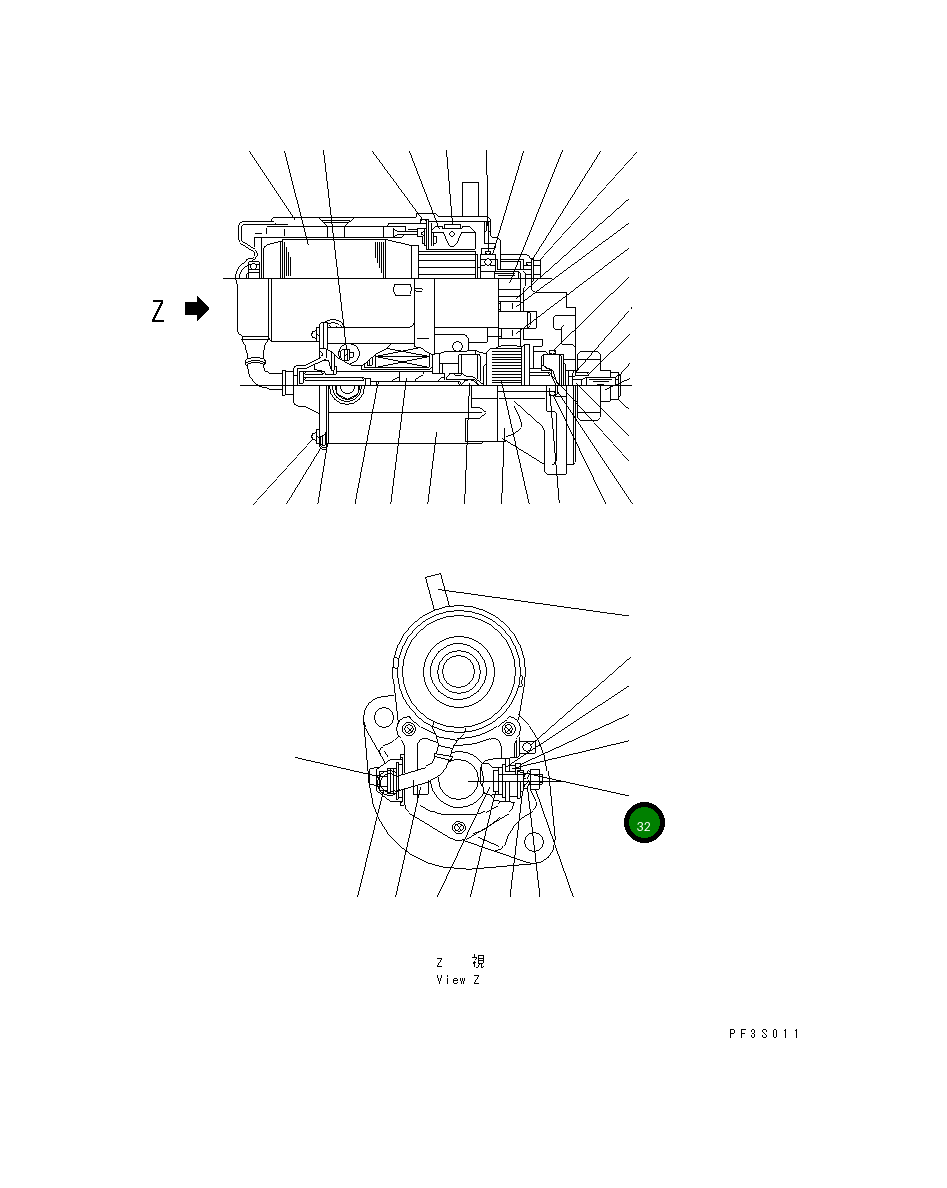 Z

32

Z 視
View Z

PF3S011