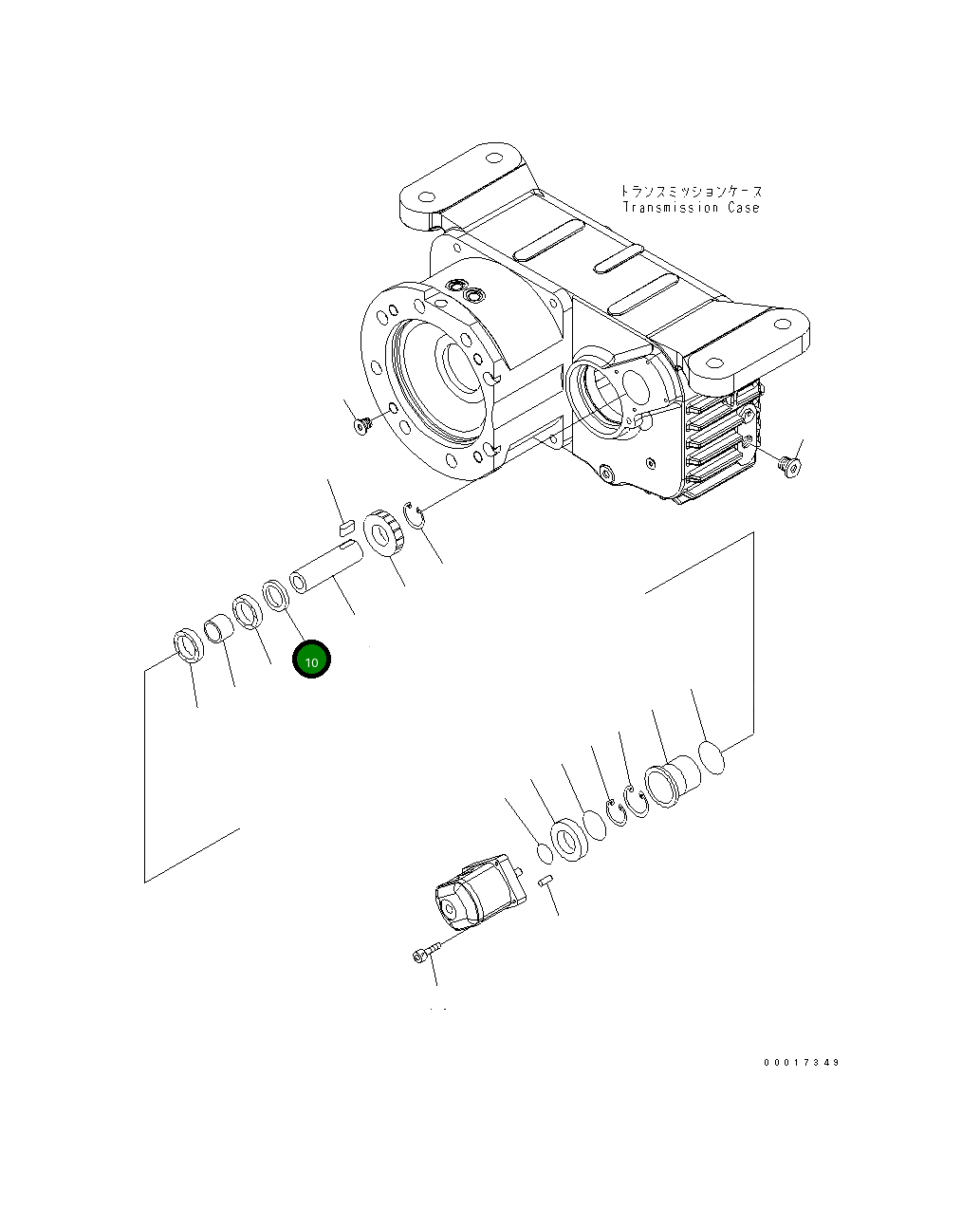 トランスミッションケース
Transmission Case

10

00017349