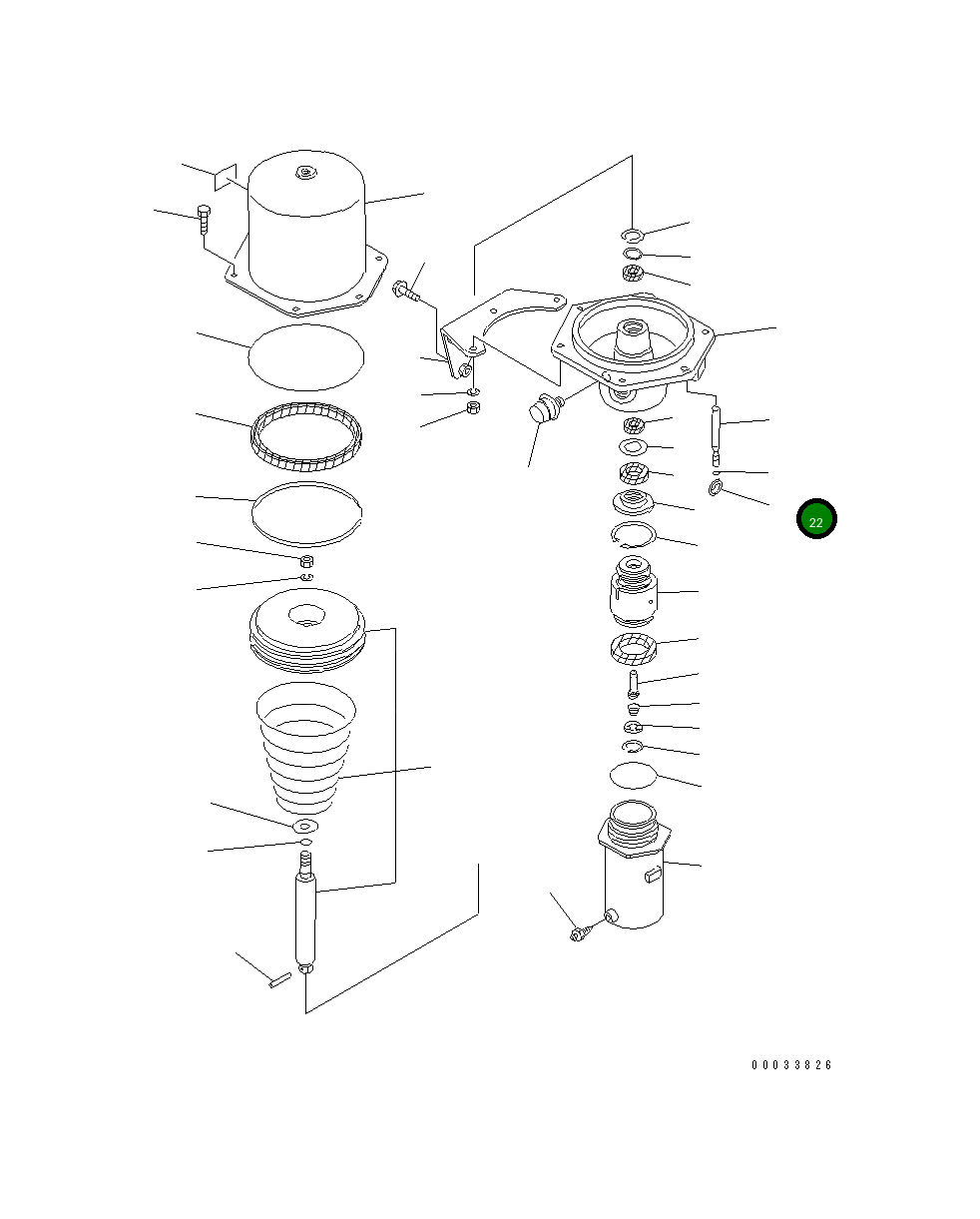 22

00033826