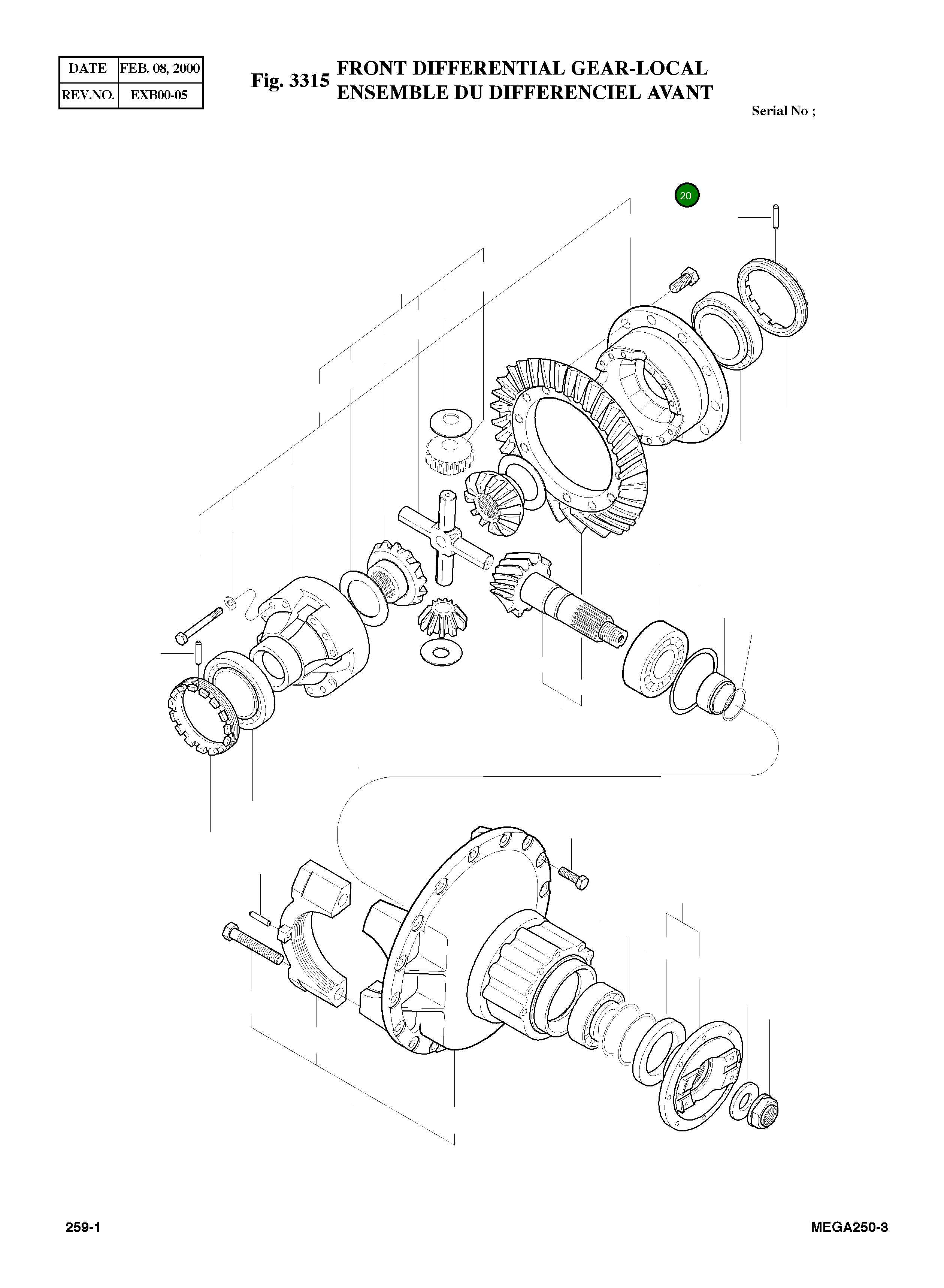 | DATE | FEB. 08, 2000 |
|---|---|
| REV.NO. | EXB00-05 |

Fig. 3315 FRONT DIFFERENTIAL GEAR-LOCAL
ENSEMBLE DU DIFFERENCIEL AVANT

Serial No ;

20

259-1

MEGA250-3