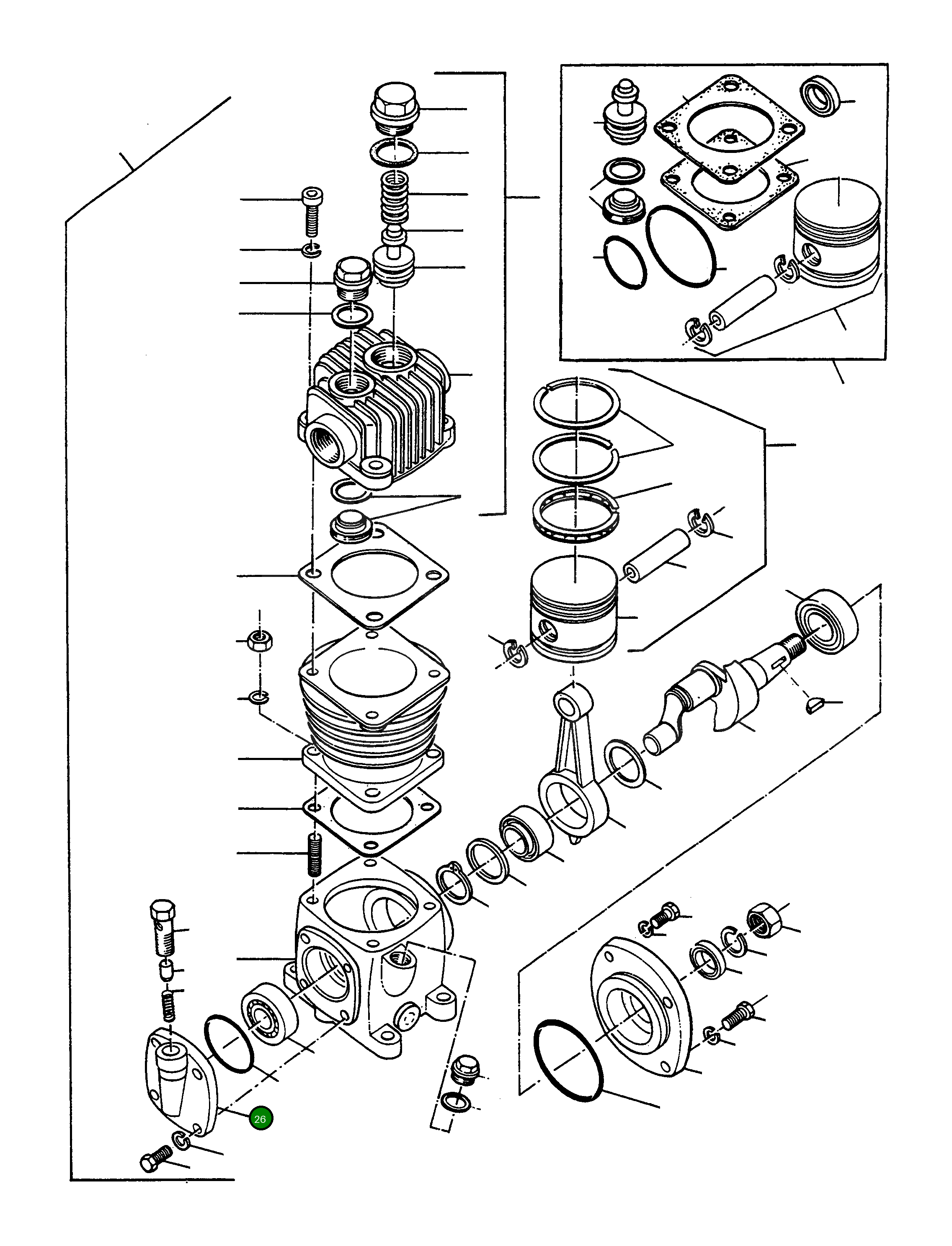 26