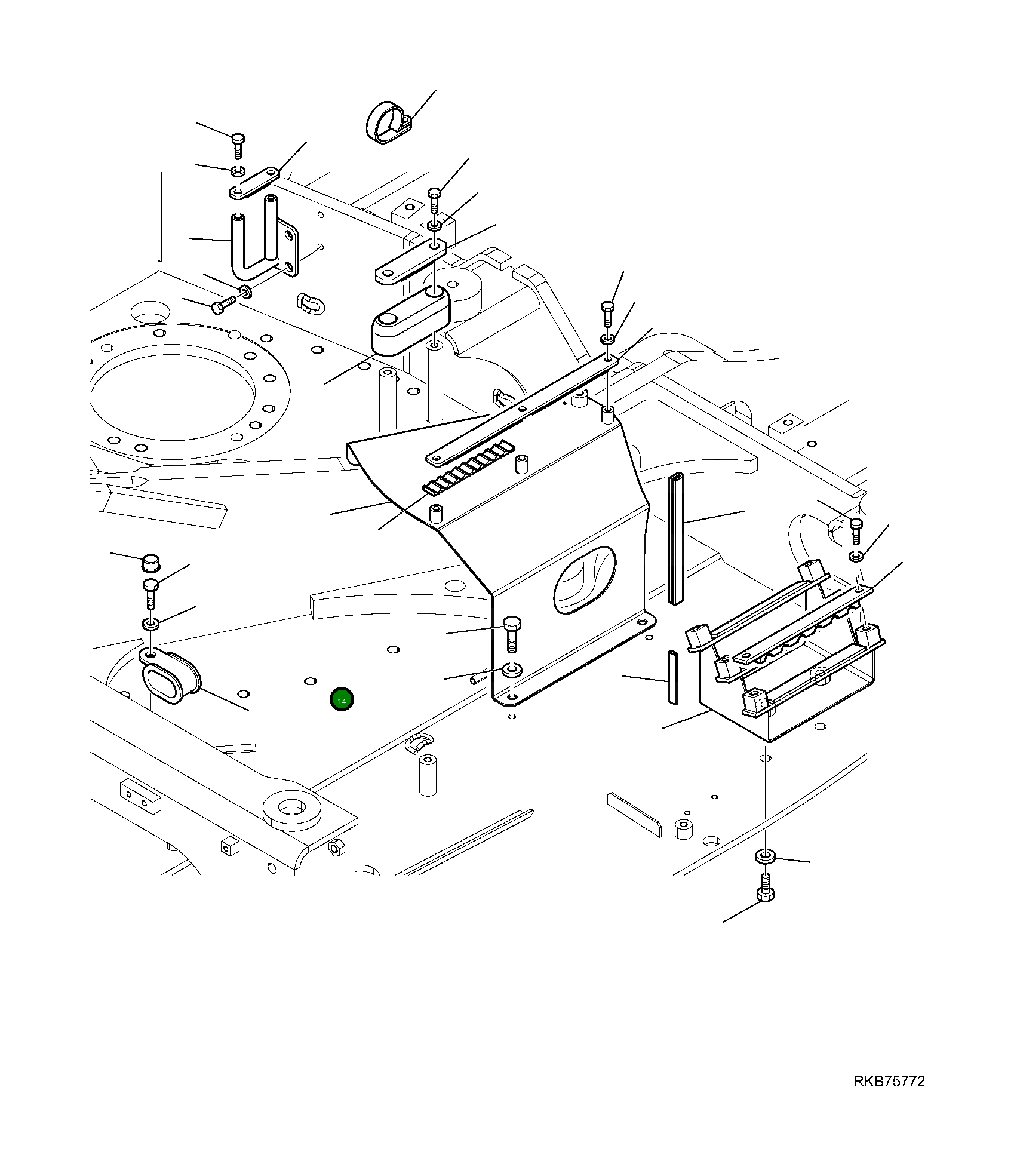 14

RKB75772