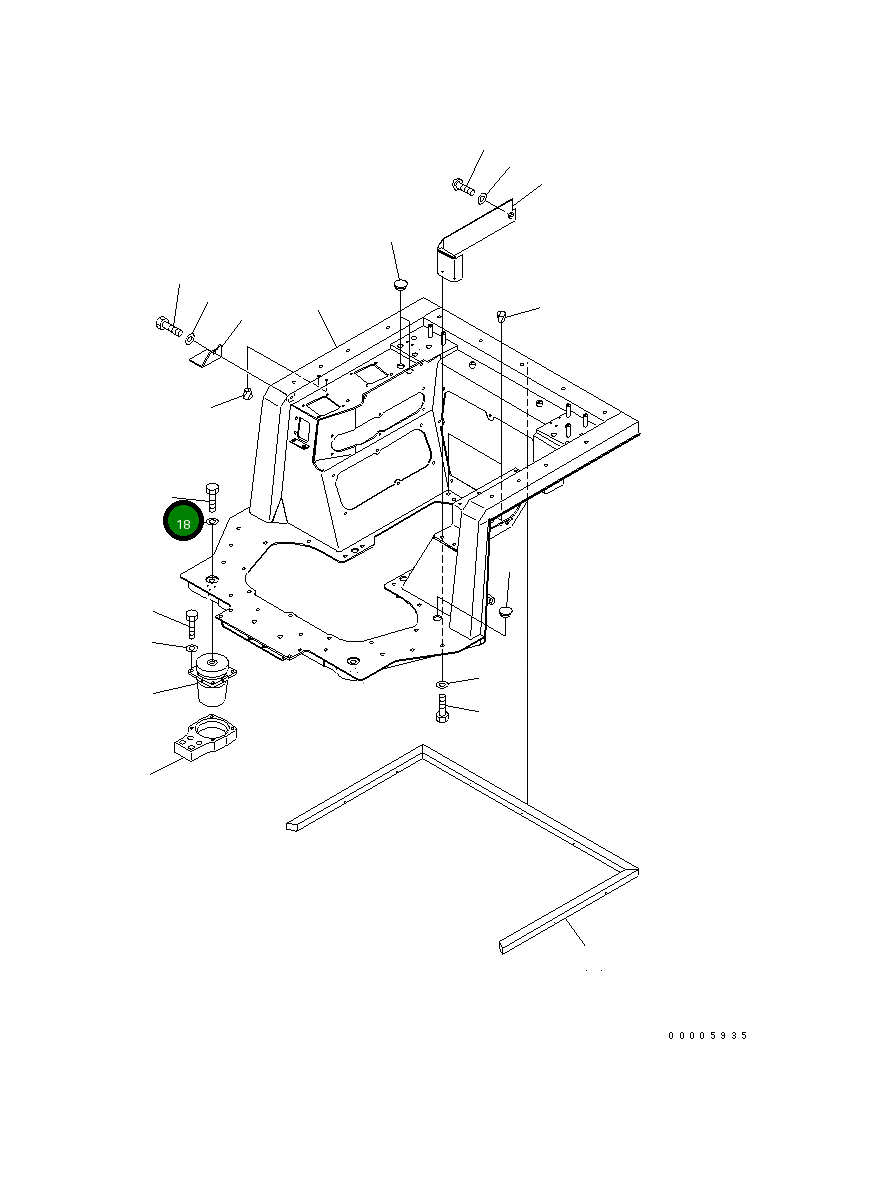 18

00005935