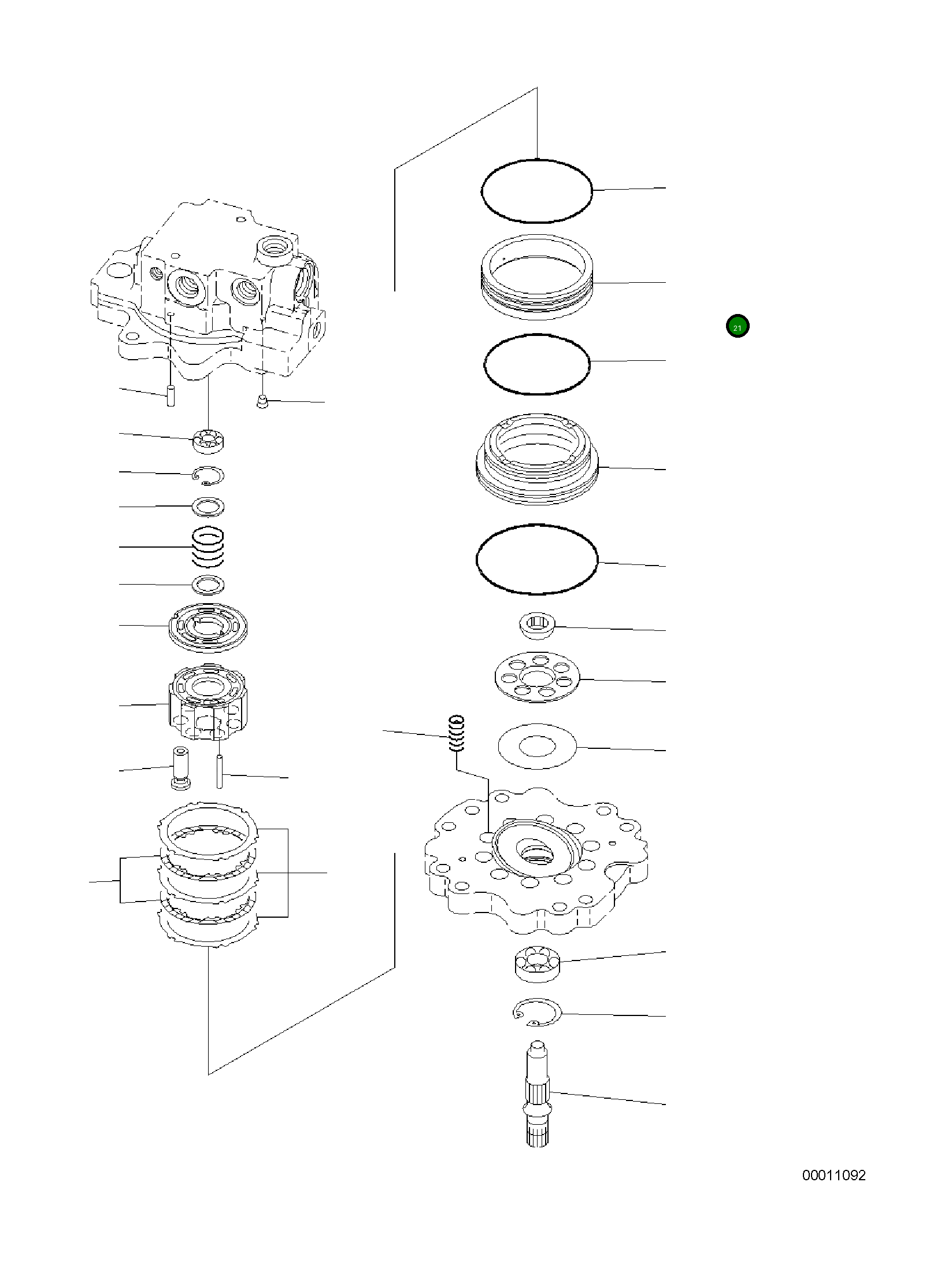 21

00011092