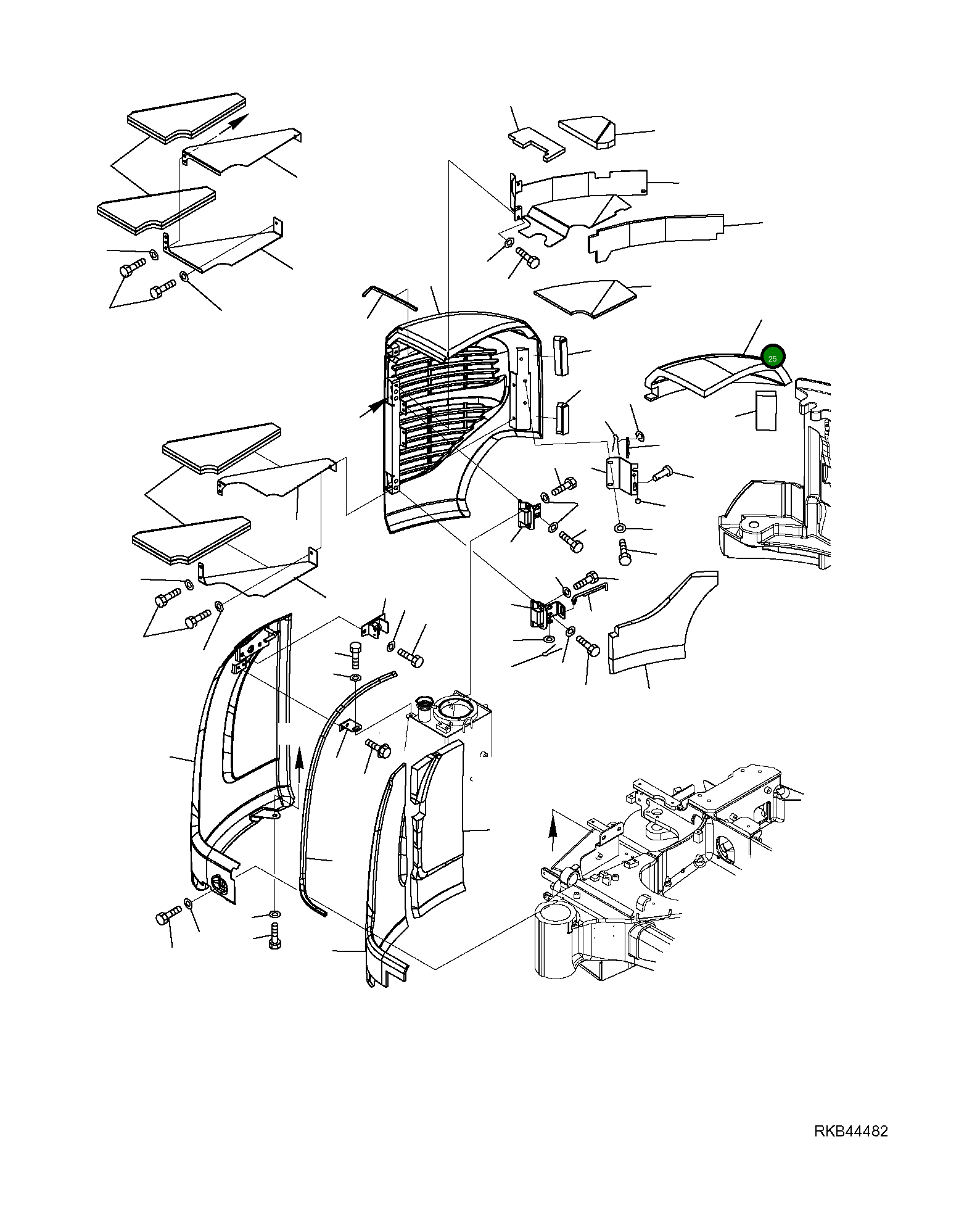 25

RKB44482