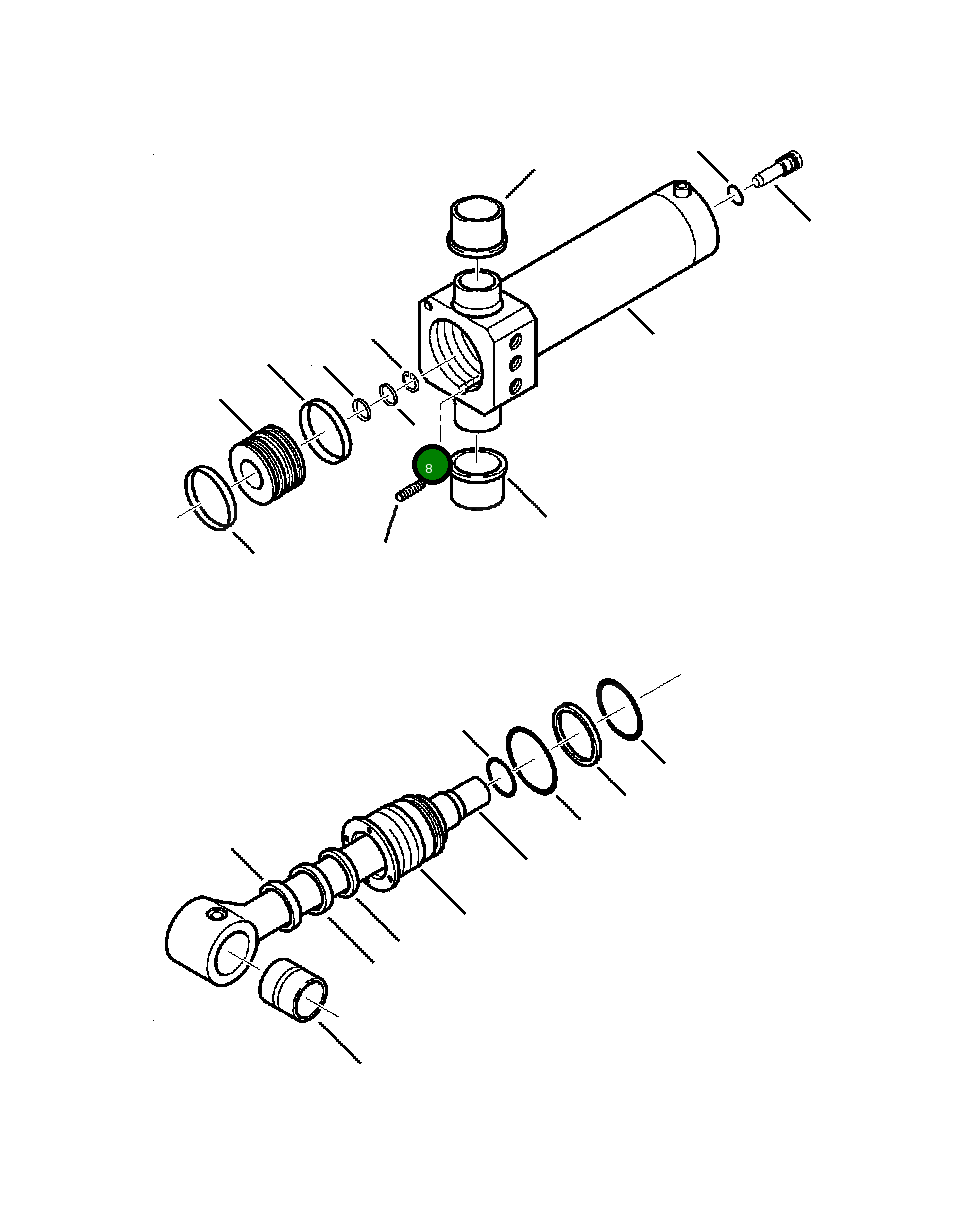 8