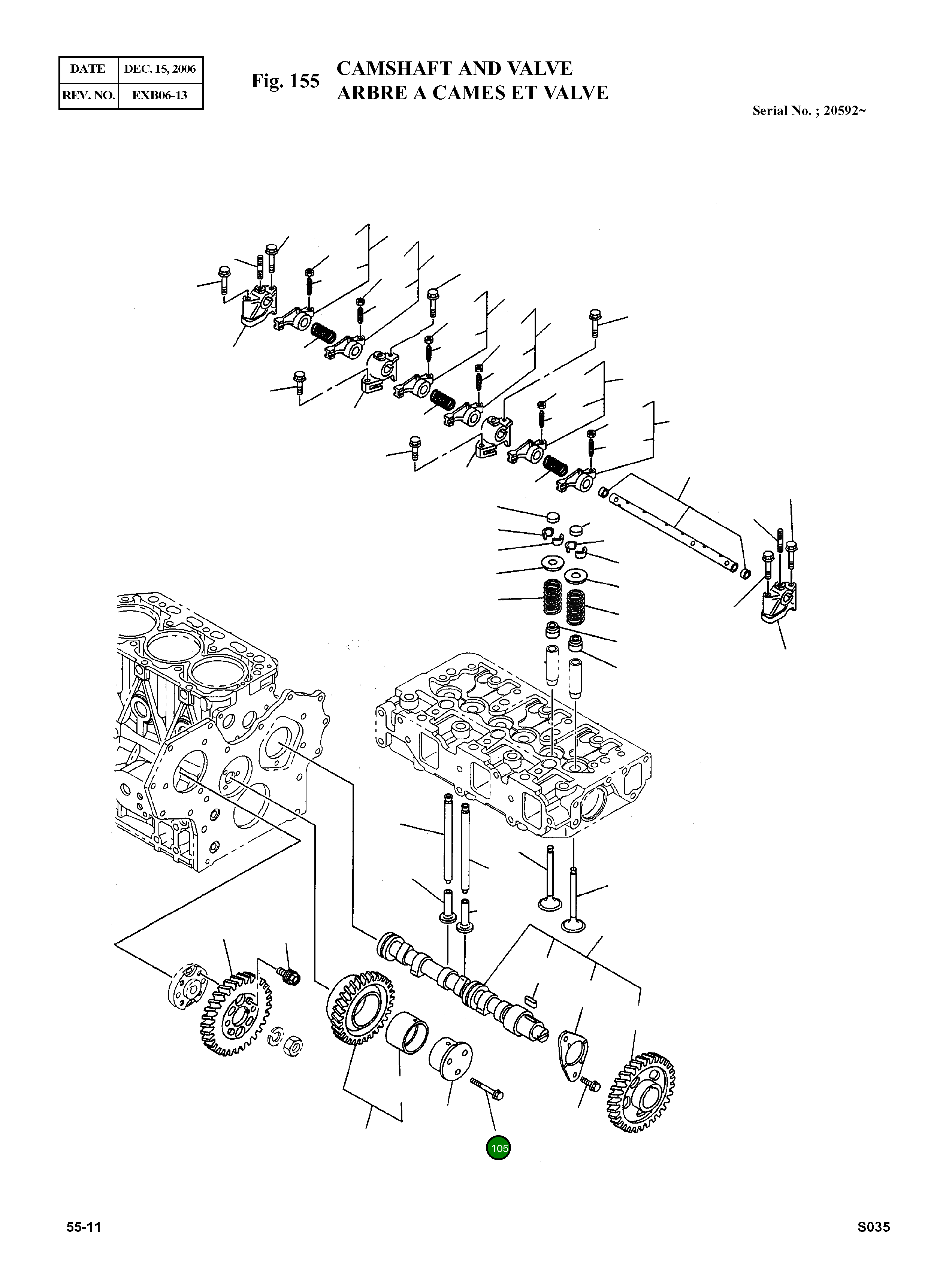 | DATE | DEC. 15, 2006 |
|---|---|
| REV. NO. | EXB06-13 |

Fig. 155 CAMSHAFT AND VALVE
ARBRE A CAMES ET VALVE

Serial No. ; 20592~

105

55-11

S035