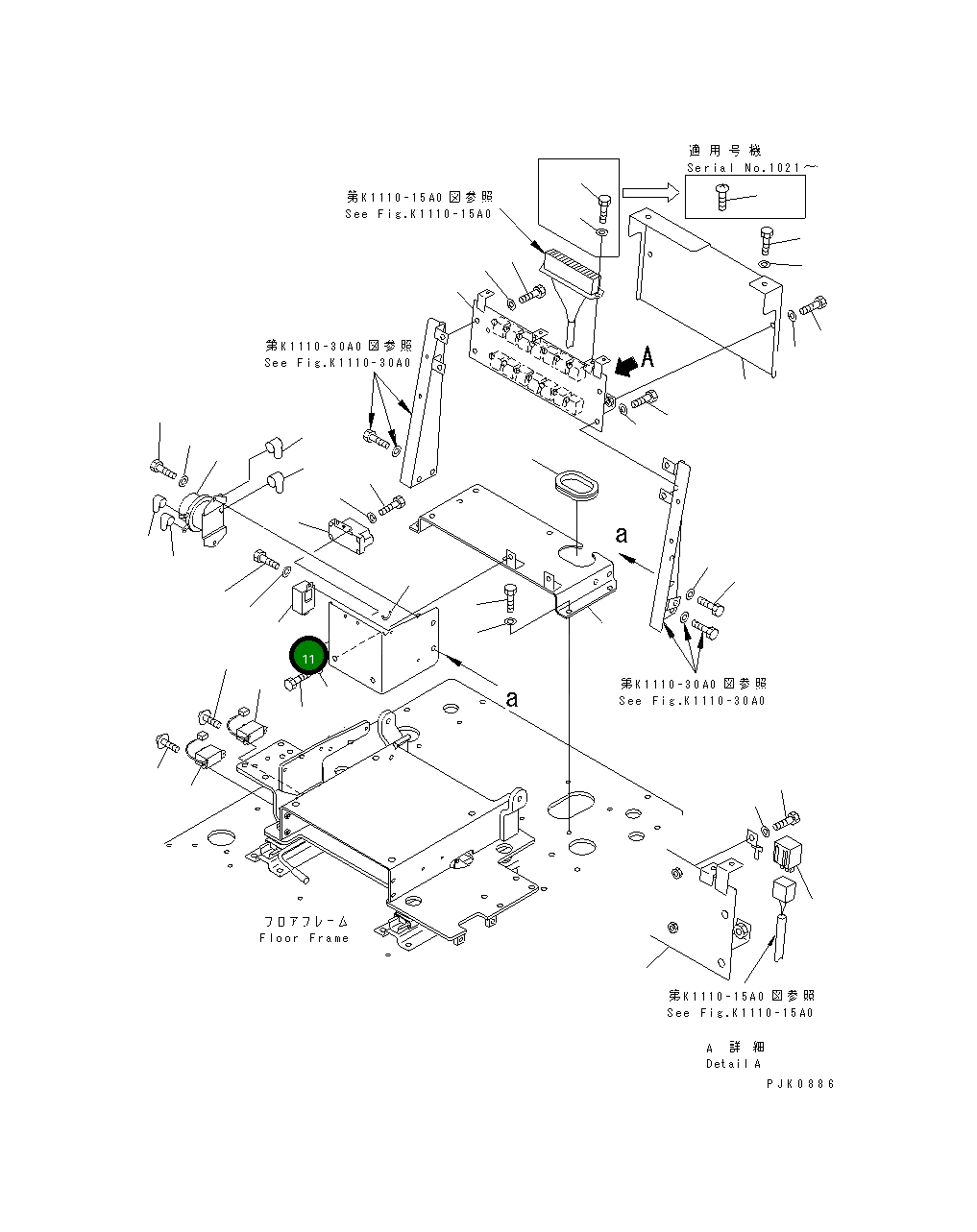 適用号機
Serial No.1021～

第K1110-15A0図参照
See Fig.K1110-15A0

第K1110-30A0図参照
See Fig.K1110-30A0

A

a

11

a

第K1110-30A0図参照
See Fig.K1110-30A0

フロアフレーム
Floor Frame

第K1110-15A0図参照
See Fig.K1110-15A0

A 詳細
Detail A

PJK0886