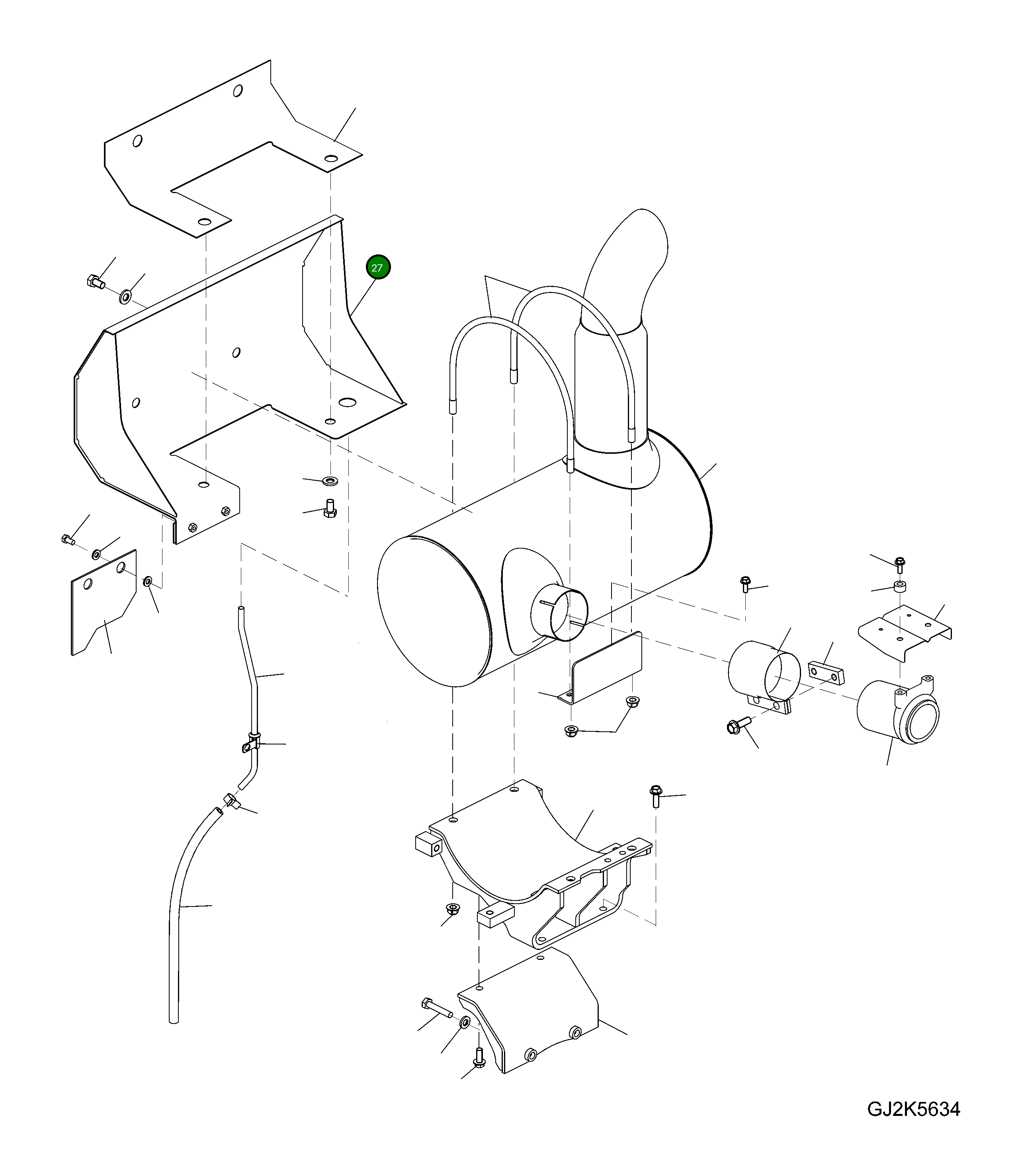 27

GJ2K5634