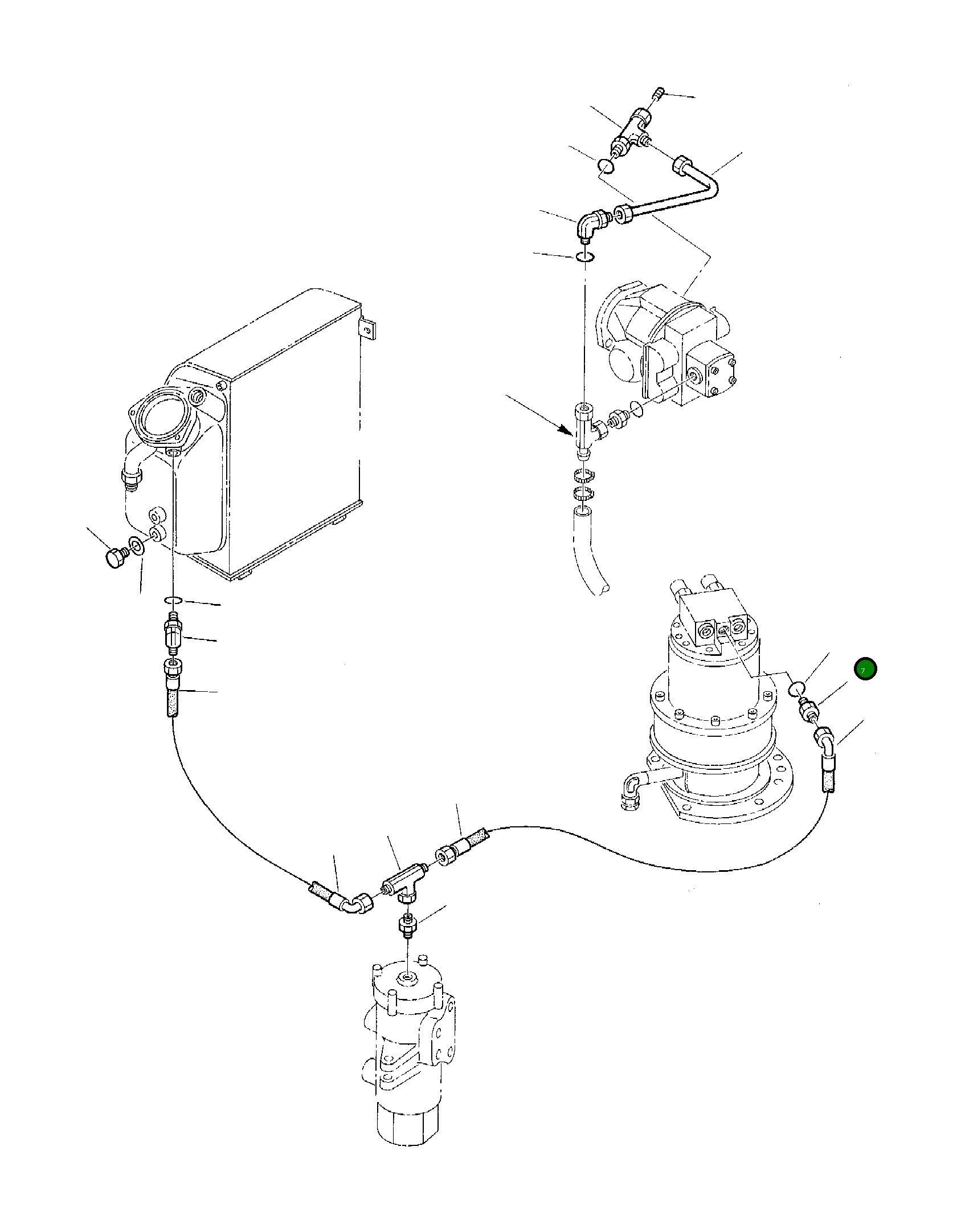 7