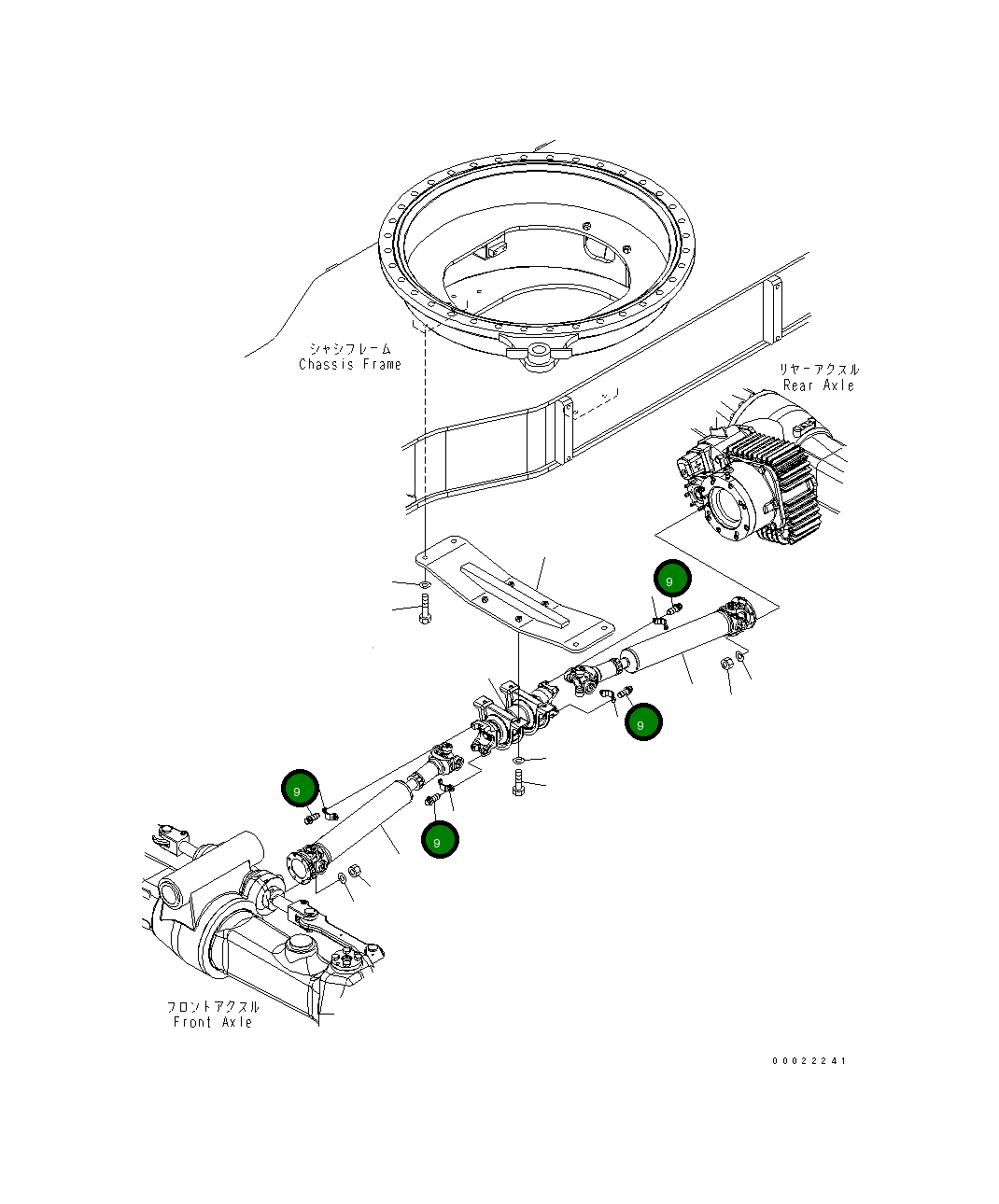 シャシフレーム
Chassis Frame

リヤーアクスル
Rear Axle

9

9

9

9

フロントアクスル
Front Axle

00022241