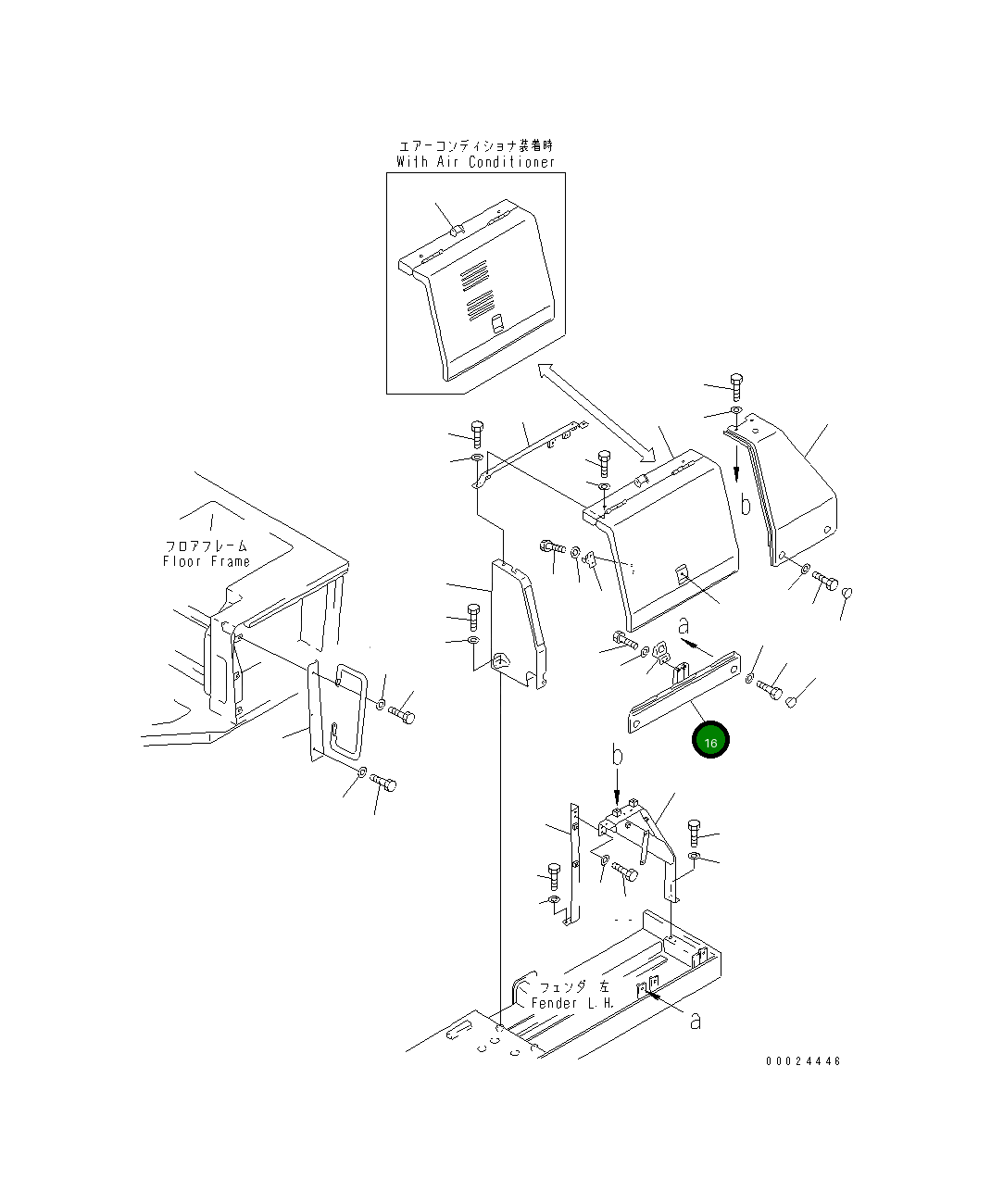 エアーコンディショナ装着時
With Air Conditioner

b

フロアフレーム
Floor Frame

a

16

b

フェンダ 左
Fender L.H.

a

00024446