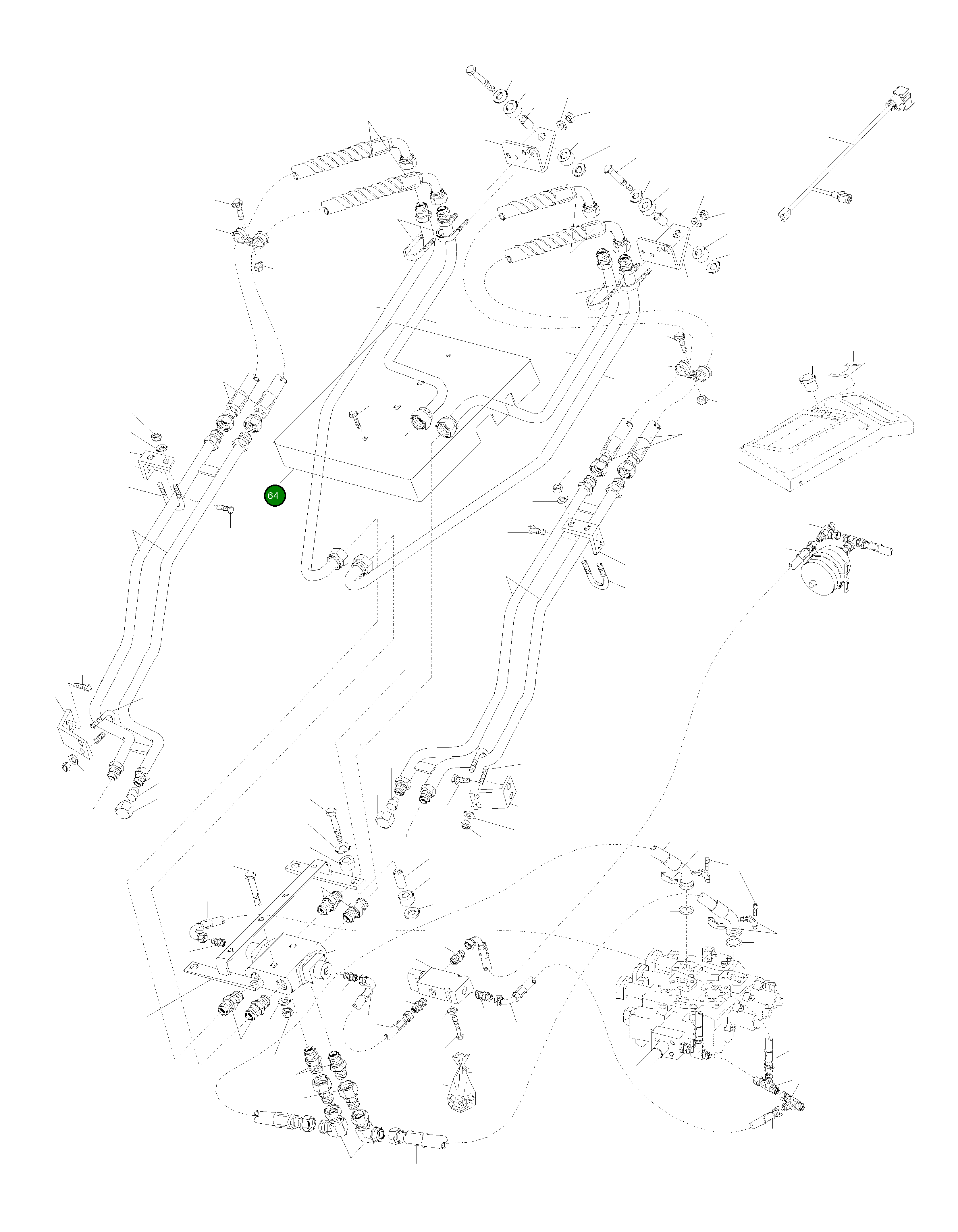 64