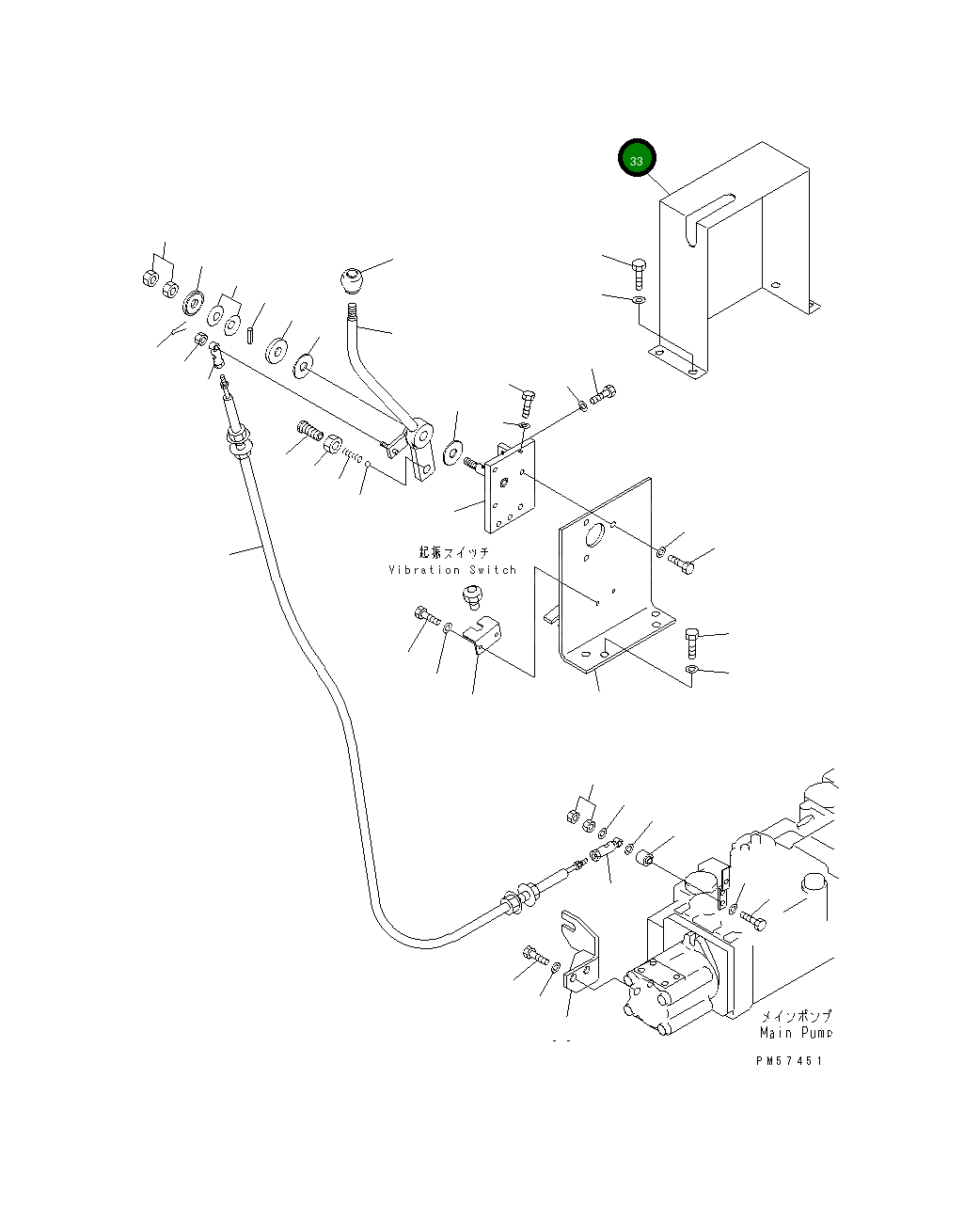 33

起振スイッチ
Vibration Switch

メインポンプ
Main Pump

PM57451