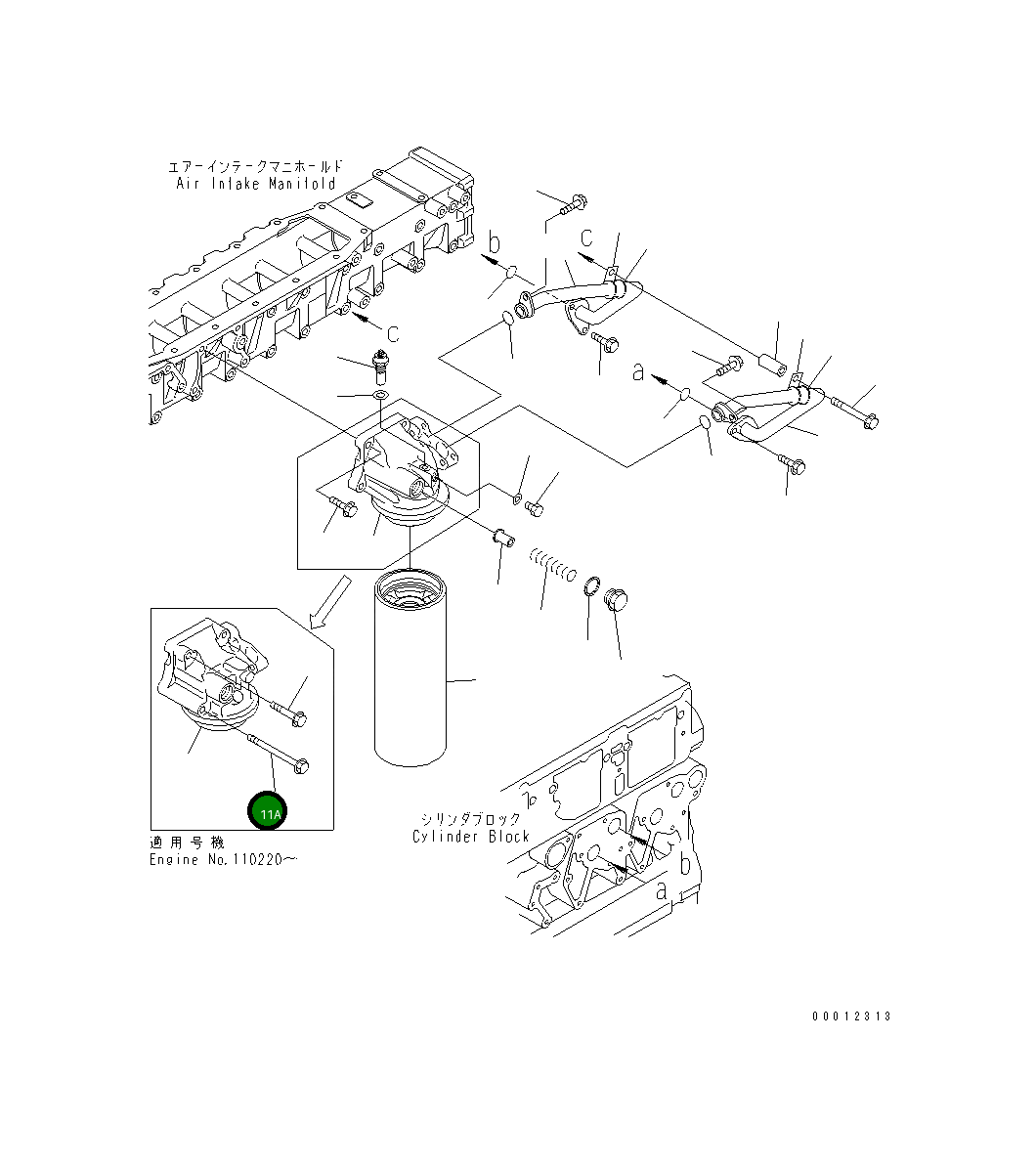 エアーインテークマニホールド
Air Intake Manifold

b
C
C
a

11A

適用号機
Engine No.110220～

シリンダブロック
Cylinder Block

b
a

00012313